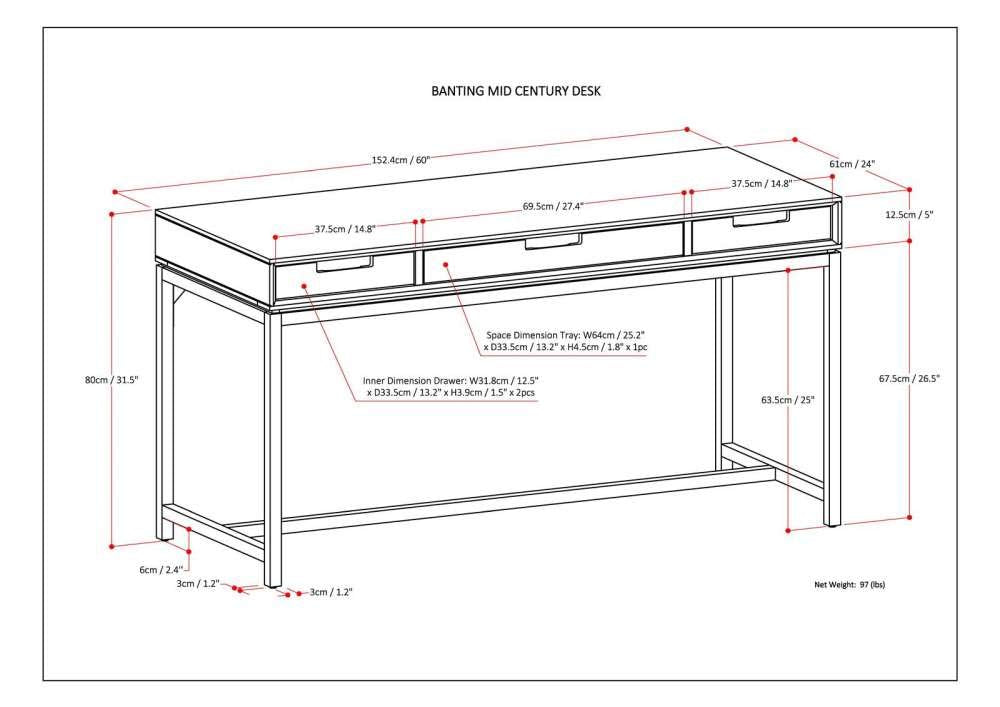 BANTING MID CENTURY DESK

152.4cm / 60"

61cm / 24"

37.5cm / 14.8"

69.5cm / 27.4"

37.5cm / 14.8"

12.5cm / 5"

Space Dimension Tray: W64cm / 25.2" x D33.5cm / 13.2" x H4.5cm / 1.8" x 1pc

Inner Dimension Drawer: W31.8cm / 12.5" x D33.5cm / 13.2" x H3.9cm / 1.5" x 2pcs

80cm / 31.5"

63.5cm / 25"

67.5cm / 26.5"

6cm / 2.4"

3cm / 1.2"

3cm / 1.2"

Net Weight: 97 (lbs)