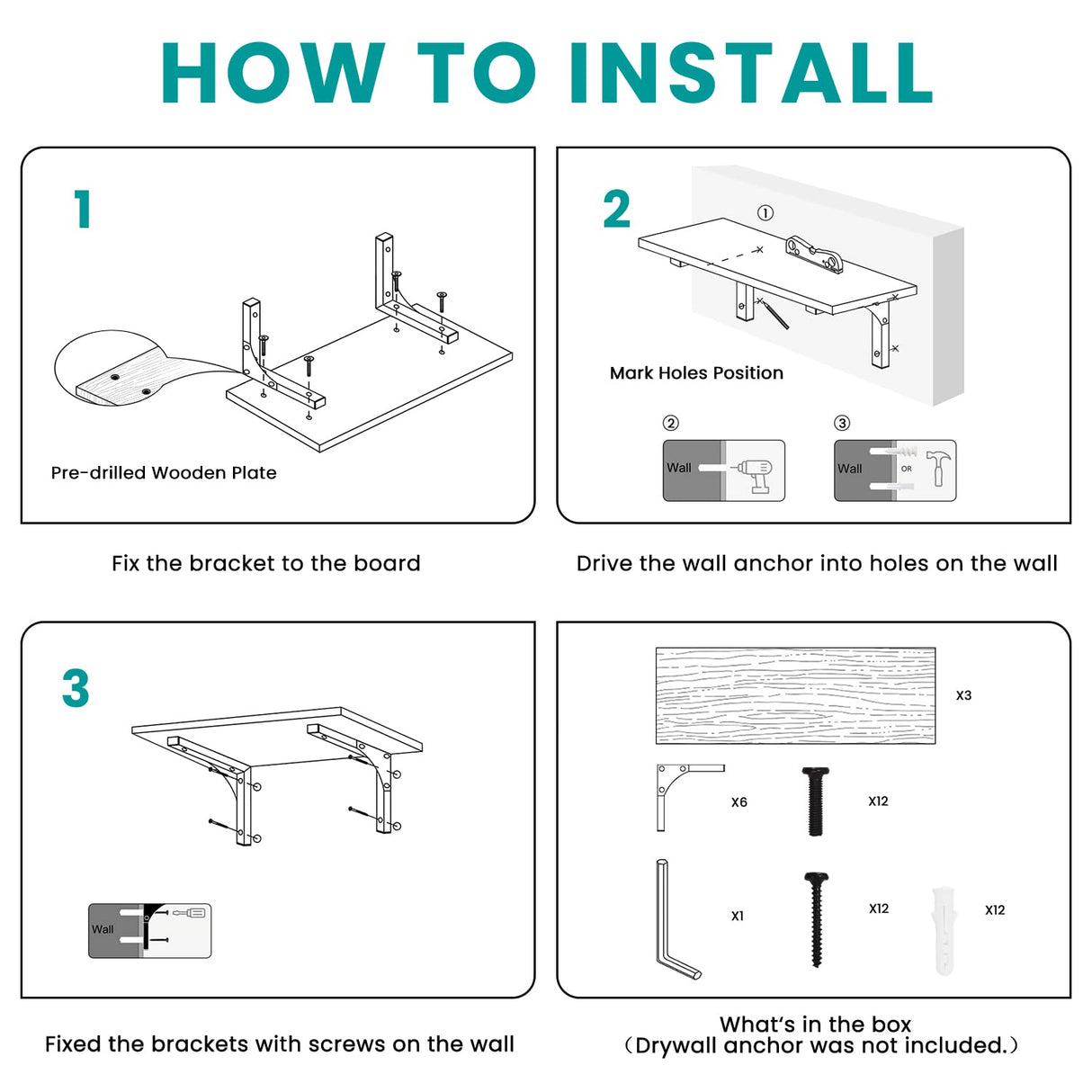 HOW TO INSTALL

1

Pre-drilled Wooden Plate

Fix the bracket to the board

2

①

Mark Holes Position

②

Wall

③

Wall

OR

Drive the wall anchor into holes on the wall

3

Wall

Fixed the brackets with screws on the wall

X3

X6

X12

X1

X12

X12

What's in the box
（Drywall anchor was not included.）