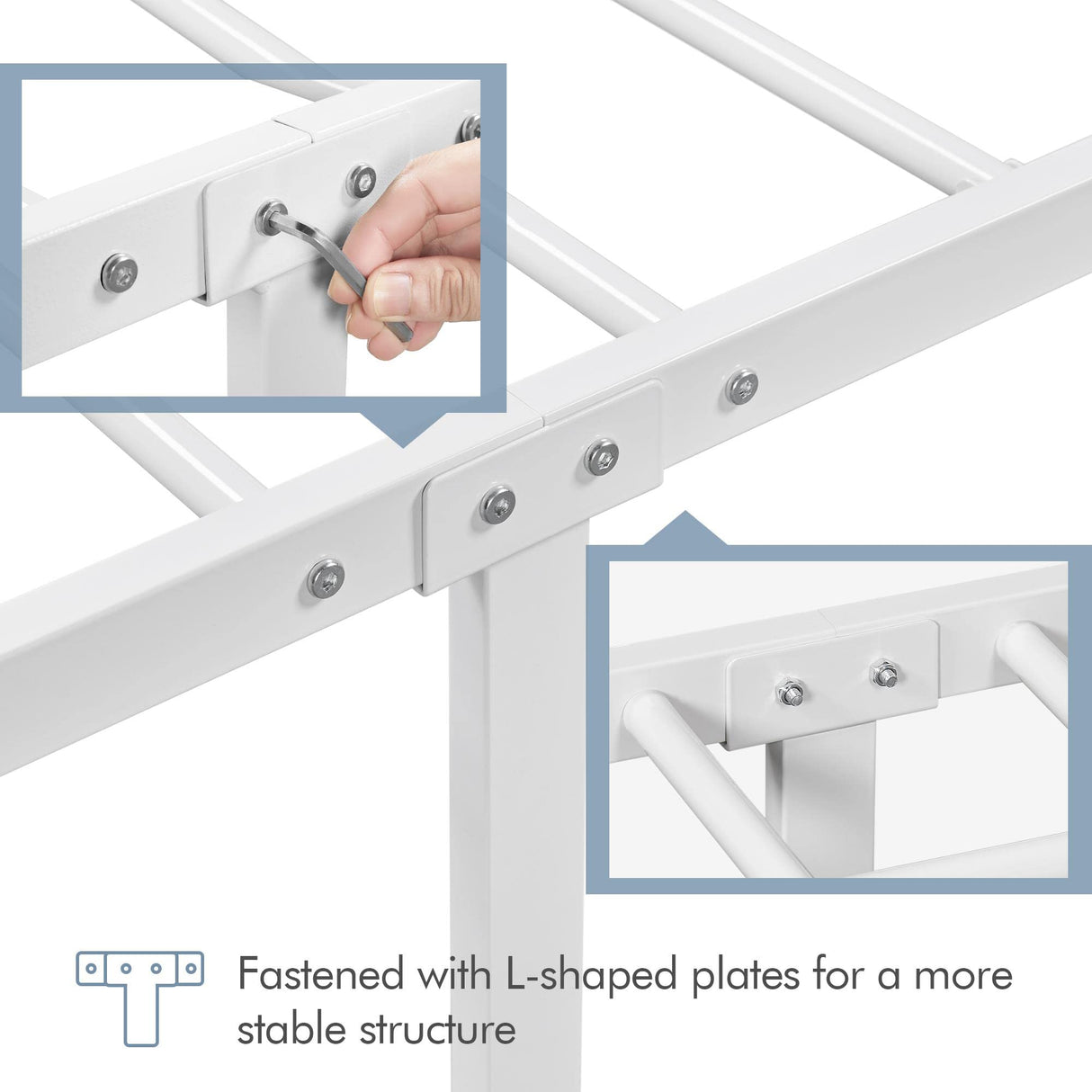 Fastened with L-shaped plates for a more stable structure