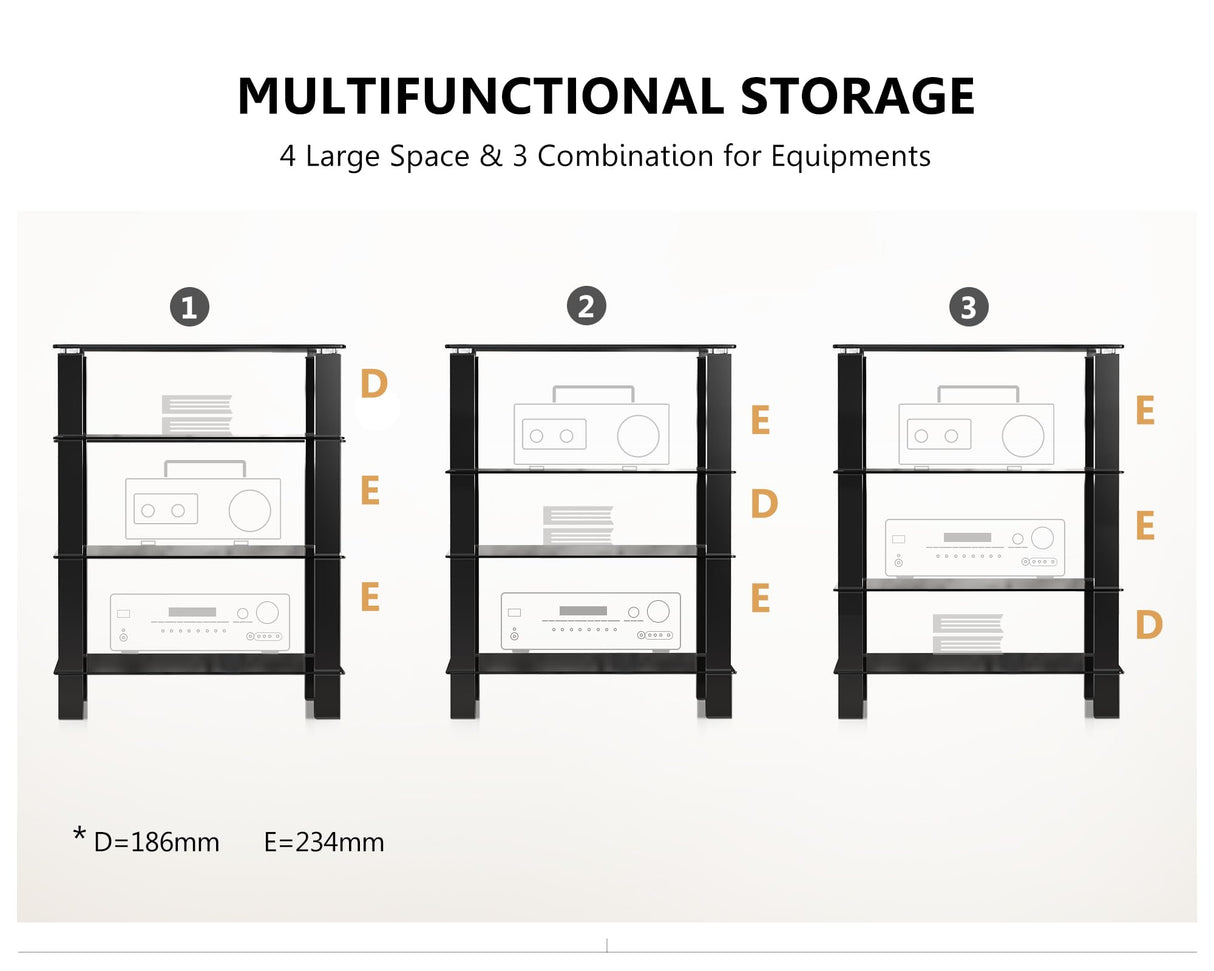 MULTIFUNCTIONAL STORAGE

4 Large Space & 3 Combination for Equipments

1

D

E

E

2

E

D

E

3

E

E

D

* D=186mm E=234mm