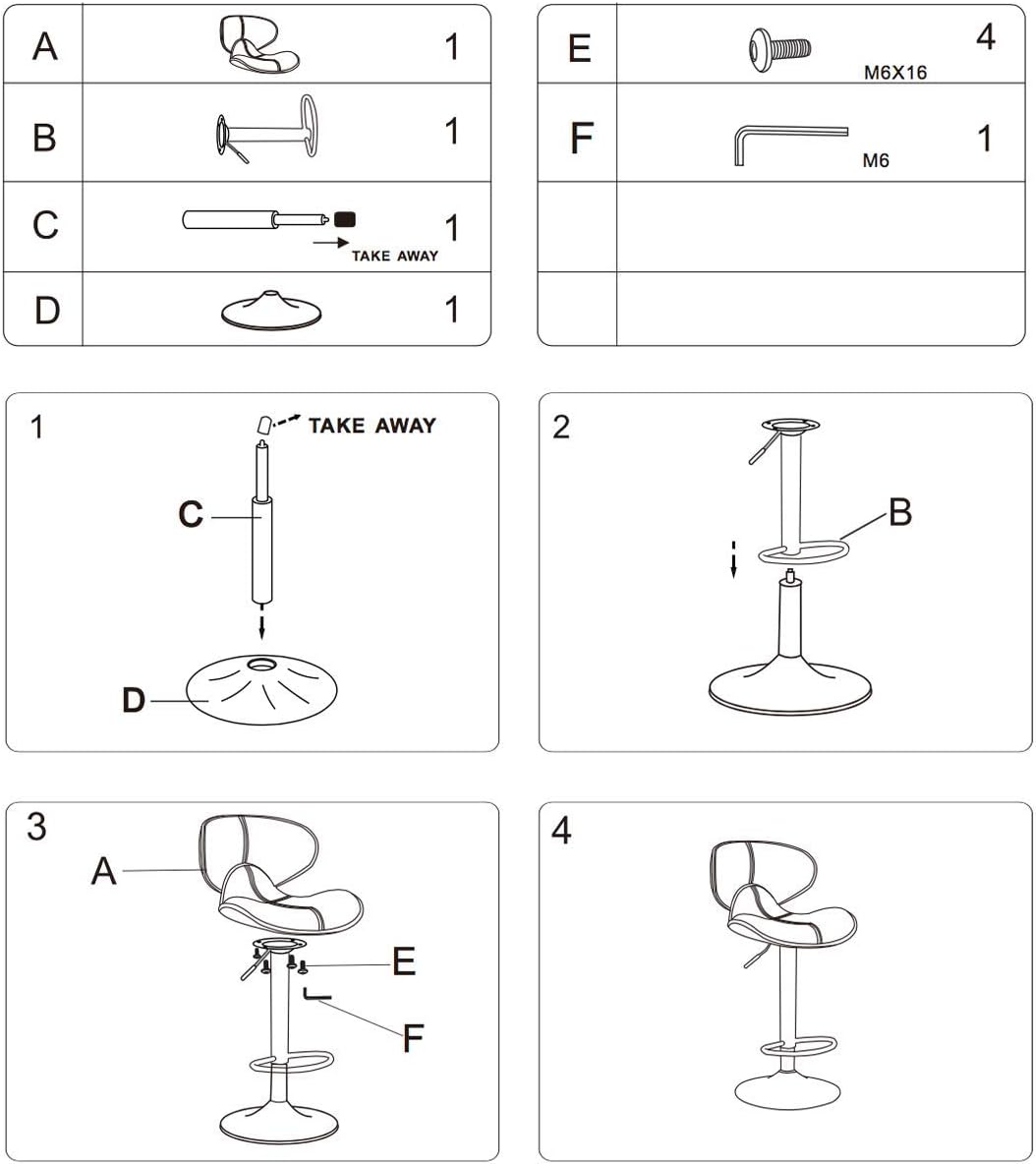 | A | | 1 |
|---|---|---|
| B | | 1 |
| C | TAKE AWAY | 1 |
| D | | 1 |

| E | M6X16 | 4 |
|---|---|---|
| F | M6 | 1 |
| | | |
| | | |

1
TAKE AWAY
C
D

2
B

3
A
E
F

4