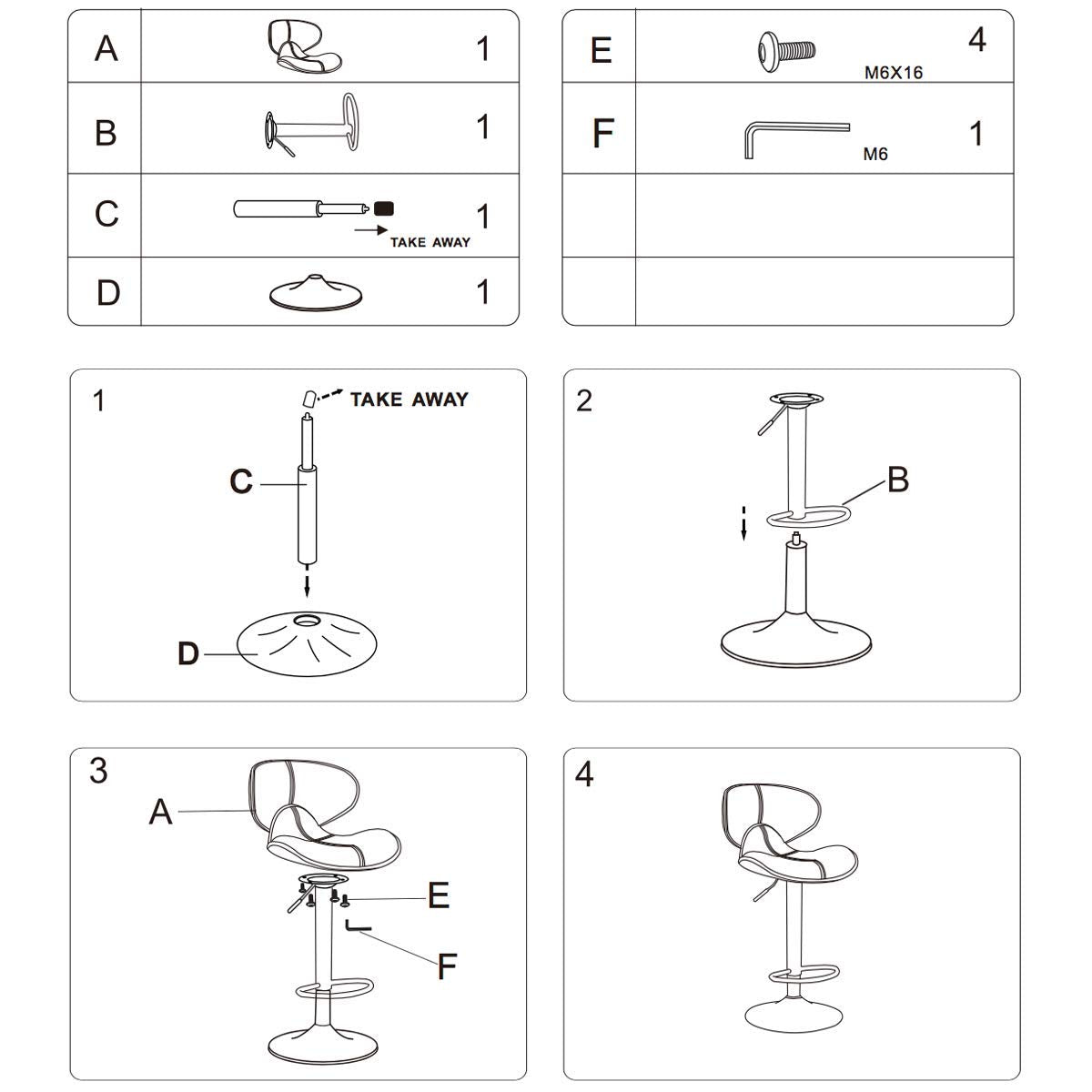 | A | | 1 |
|---|---|---|
| B | | 1 |
| C | TAKE AWAY | 1 |
| D | | 1 |

| E | M6X16 | 4 |
|---|---|---|
| F | M6 | 1 |
| | | |
| | | |

1
TAKE AWAY
C
D

2
B

3
A
E
F

4