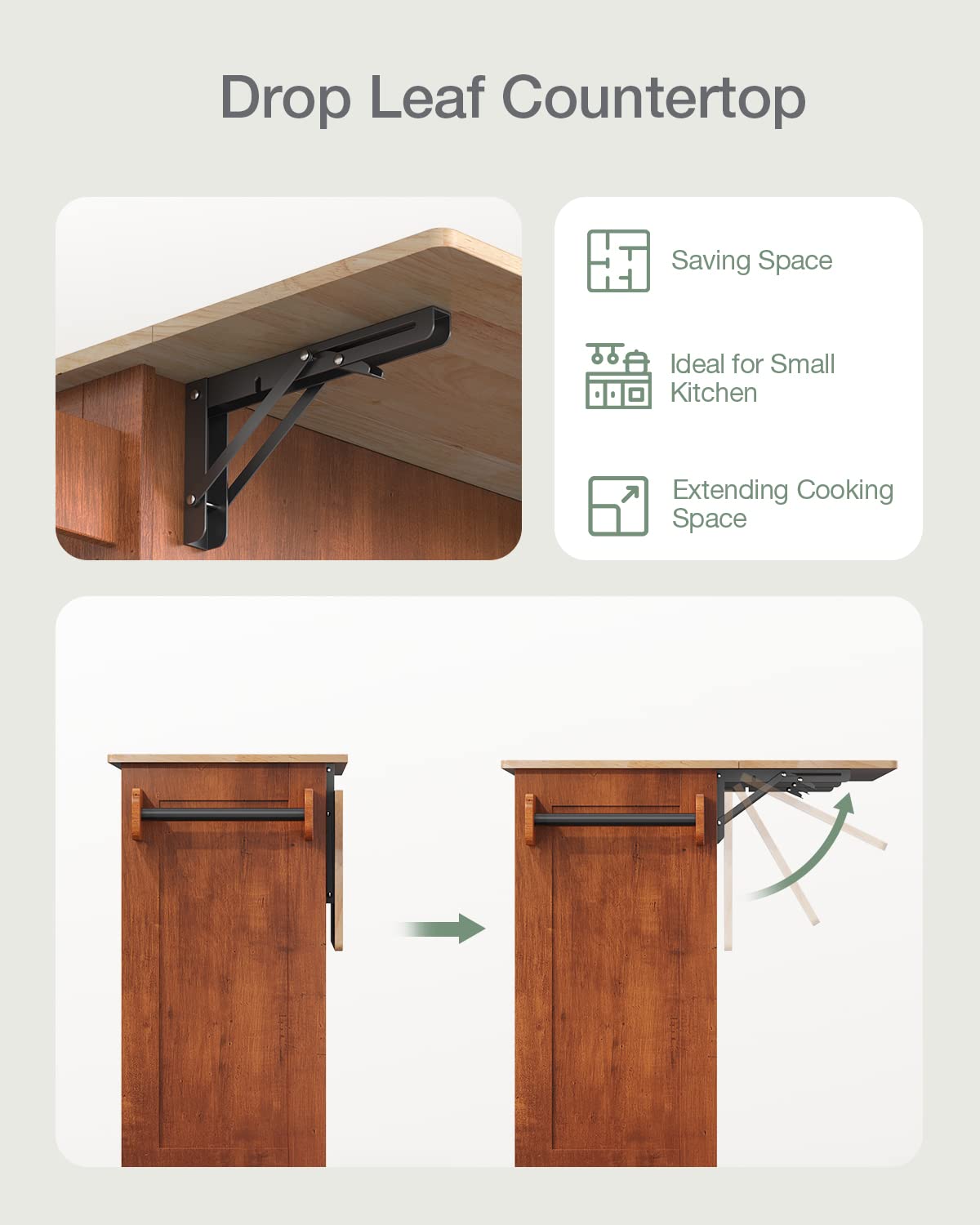 Drop Leaf Countertop

Saving Space

Ideal for Small Kitchen

Extending Cooking Space