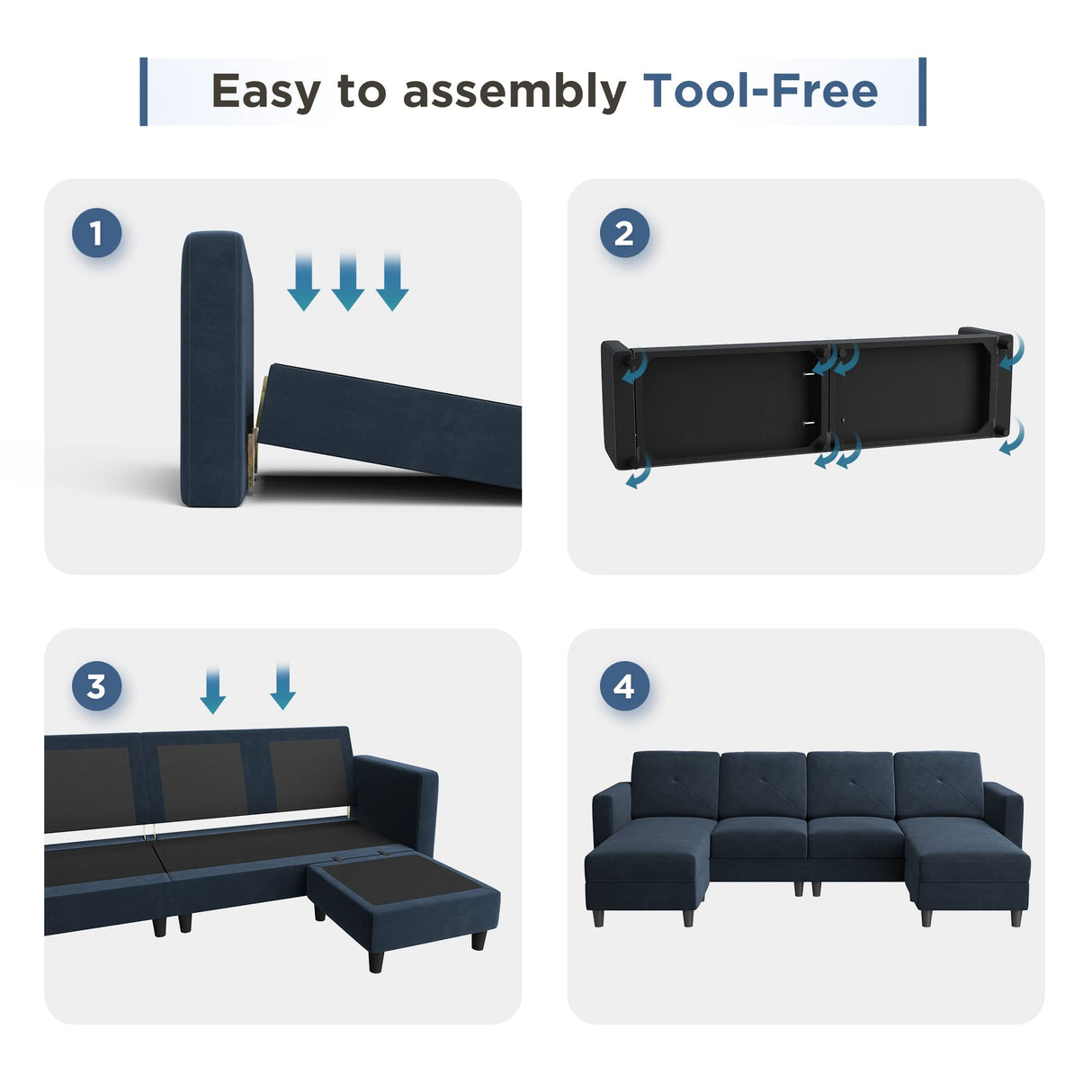 Easy to assembly Tool-Free

1

2

3

4