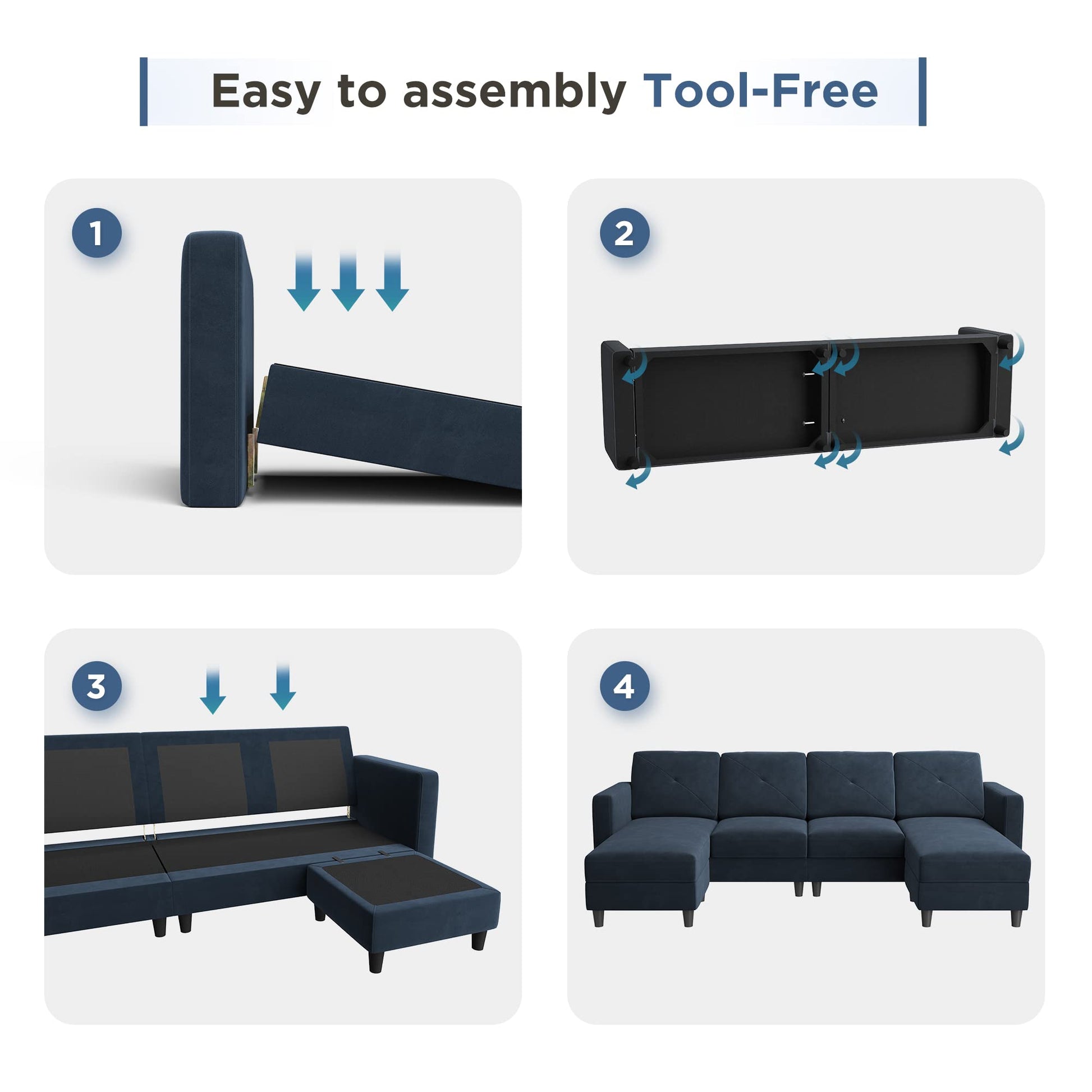 Easy to assembly Tool-Free

1

2

3

4