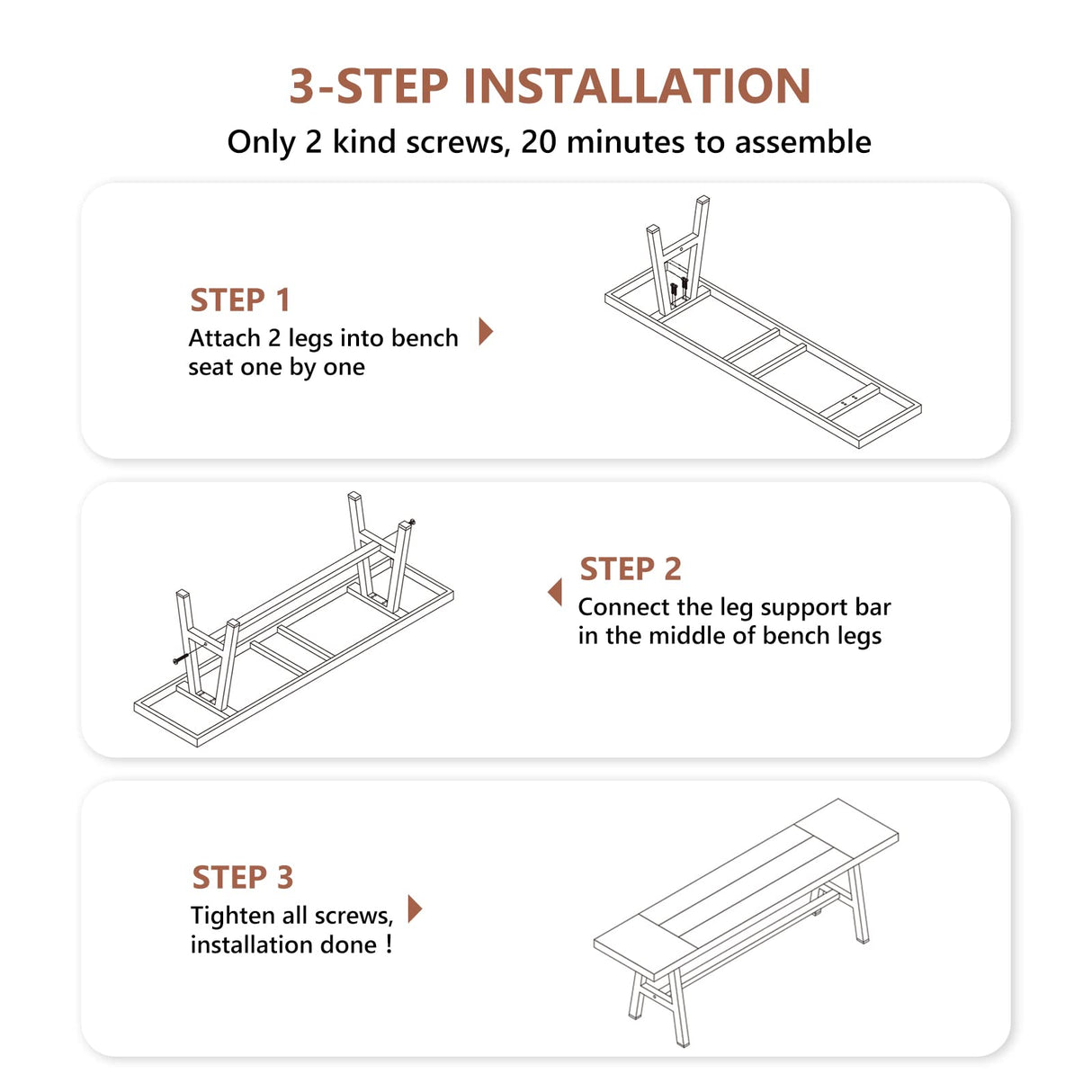 3-STEP INSTALLATION

Only 2 kind screws, 20 minutes to assemble

STEP 1

Attach 2 legs into bench seat one by one

STEP 2

Connect the leg support bar in the middle of bench legs

STEP 3

Tighten all screws, installation done !