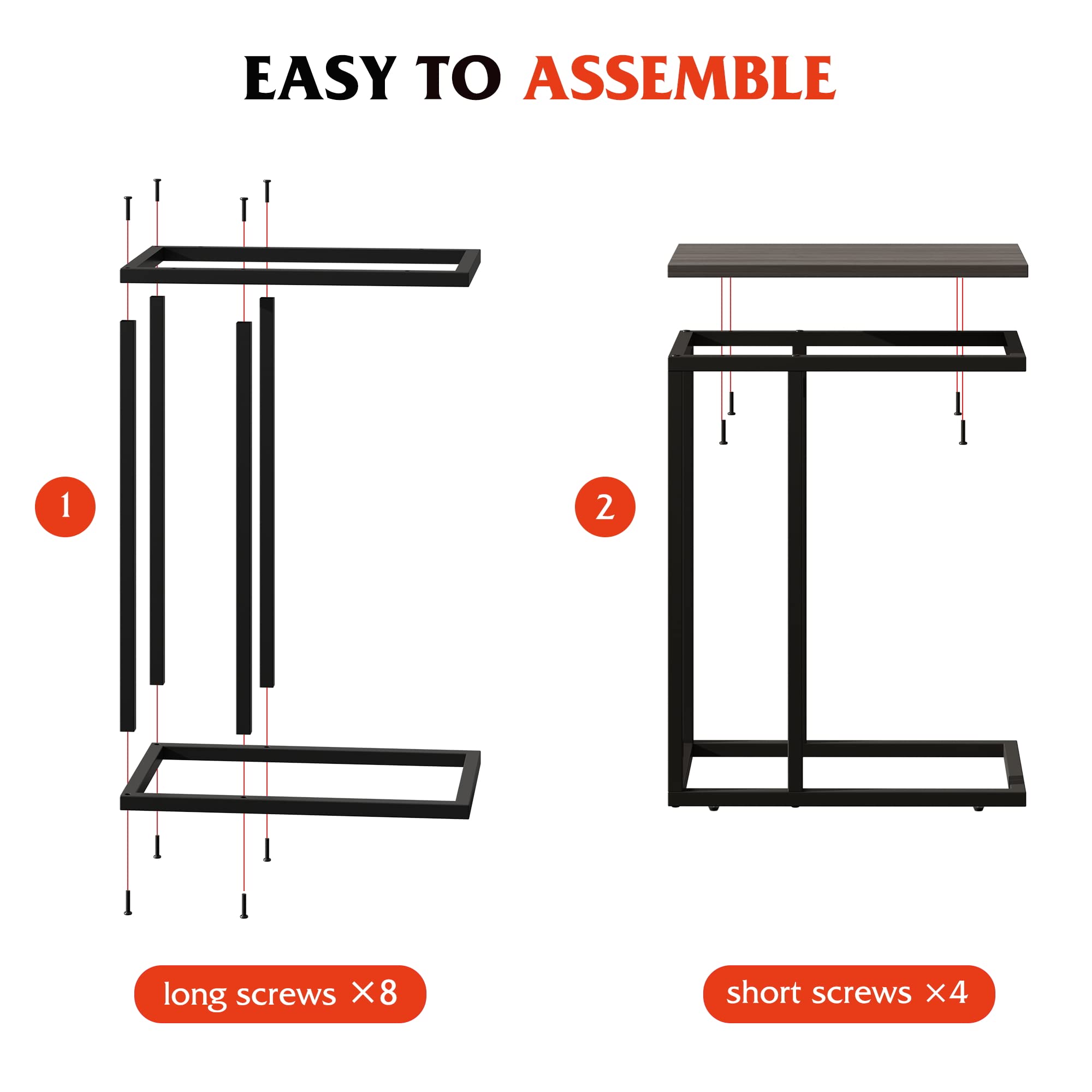 EASY TO ASSEMBLE

1

long screws ×8

2

short screws ×4