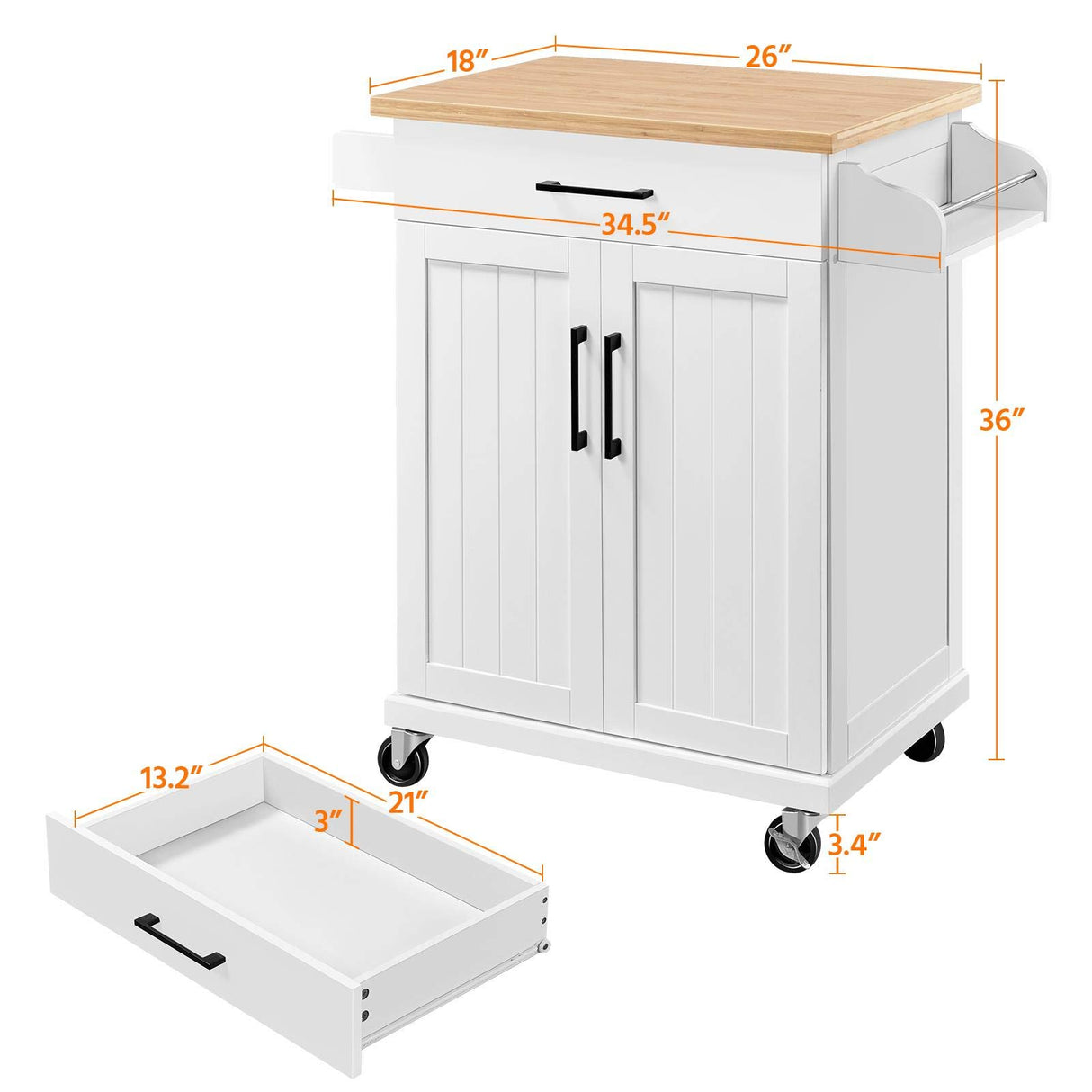 18″
26″
34.5″
36″
13.2″
21″
3″
3.4″