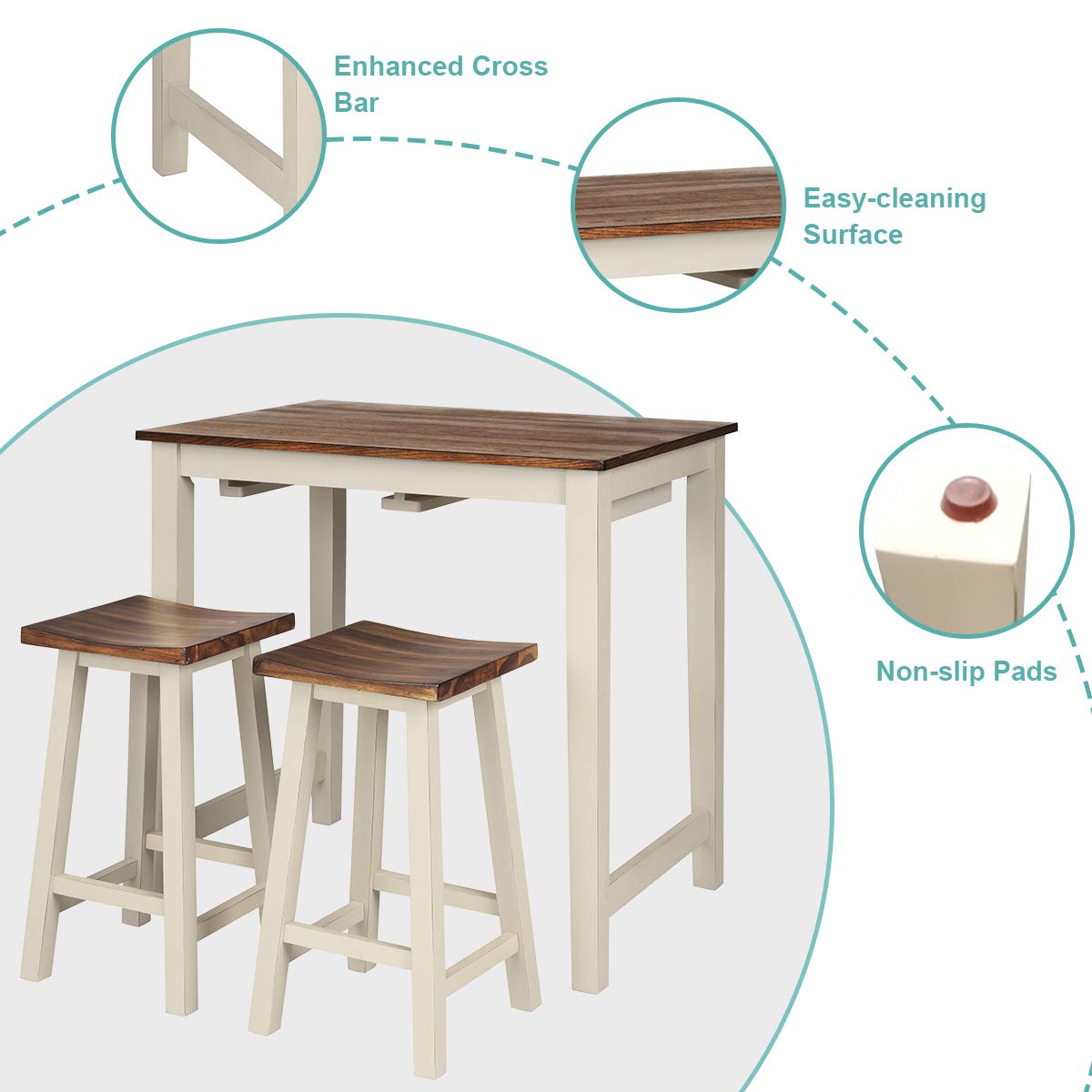 Enhanced Cross Bar

Easy-cleaning Surface

Non-slip Pads