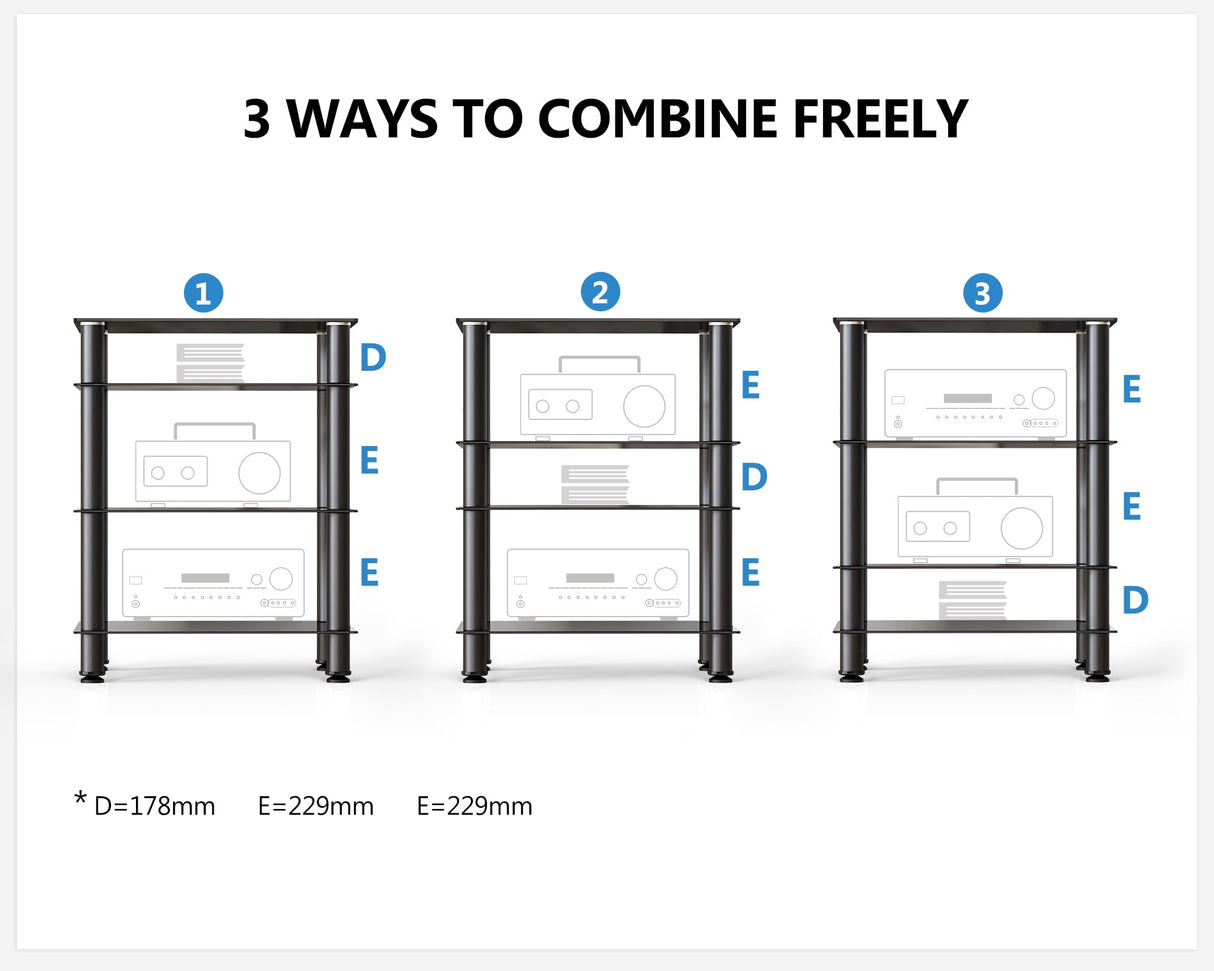 3 WAYS TO COMBINE FREELY

1

D

E

E

2

E

D

E

3

E

E

D

* D=178mm E=229mm E=229mm