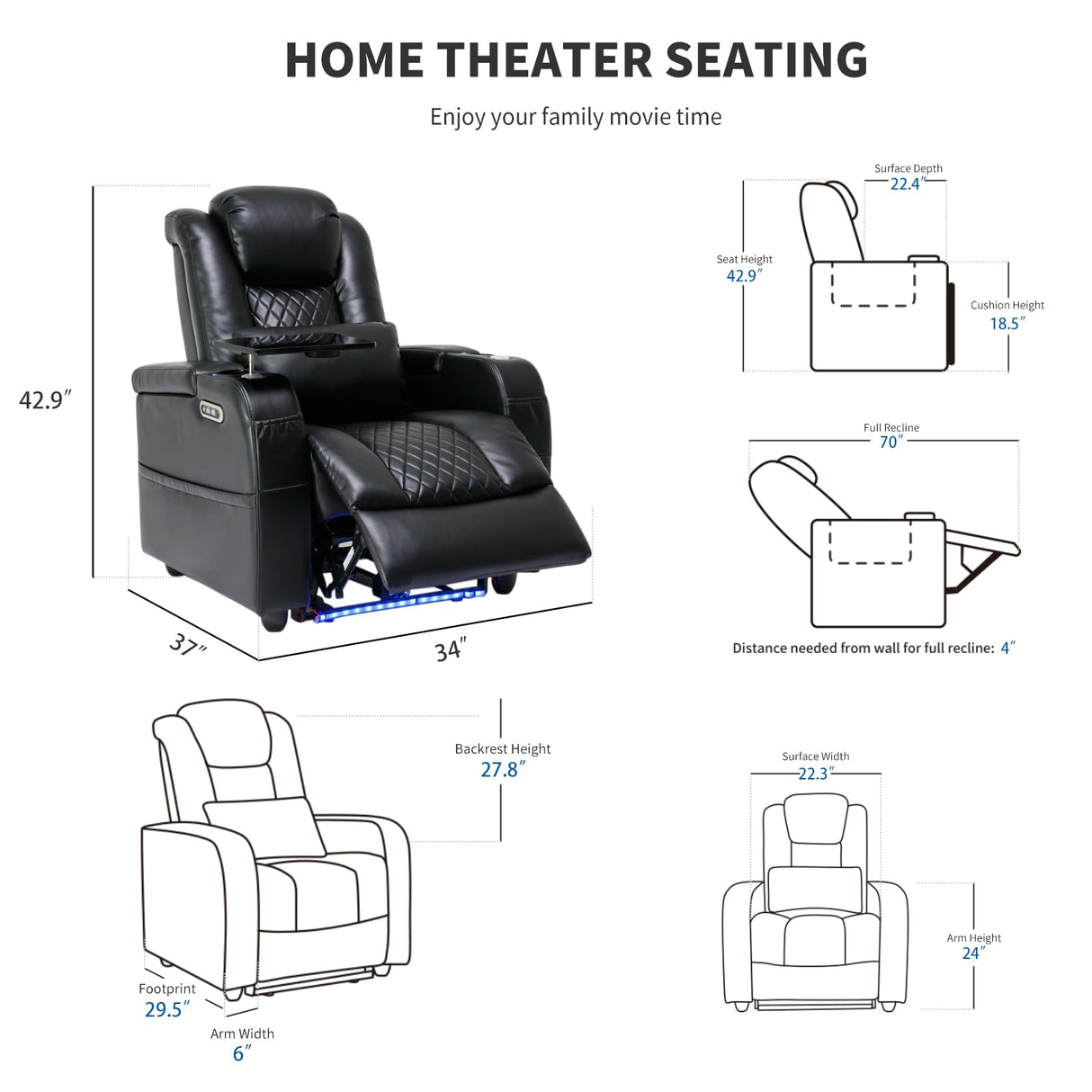 HOME THEATER SEATING

Enjoy your family movie time

42.9″

37″

34″

Surface Depth
22.4″

Seat Height
42.9″

Cushion Height
18.5″

Full Recline
70″

Distance needed from wall for full recline: 4″

Backrest Height
27.8″

Footprint
29.5″

Arm Width
6″

Surface Width
22.3″

Arm Height
24″