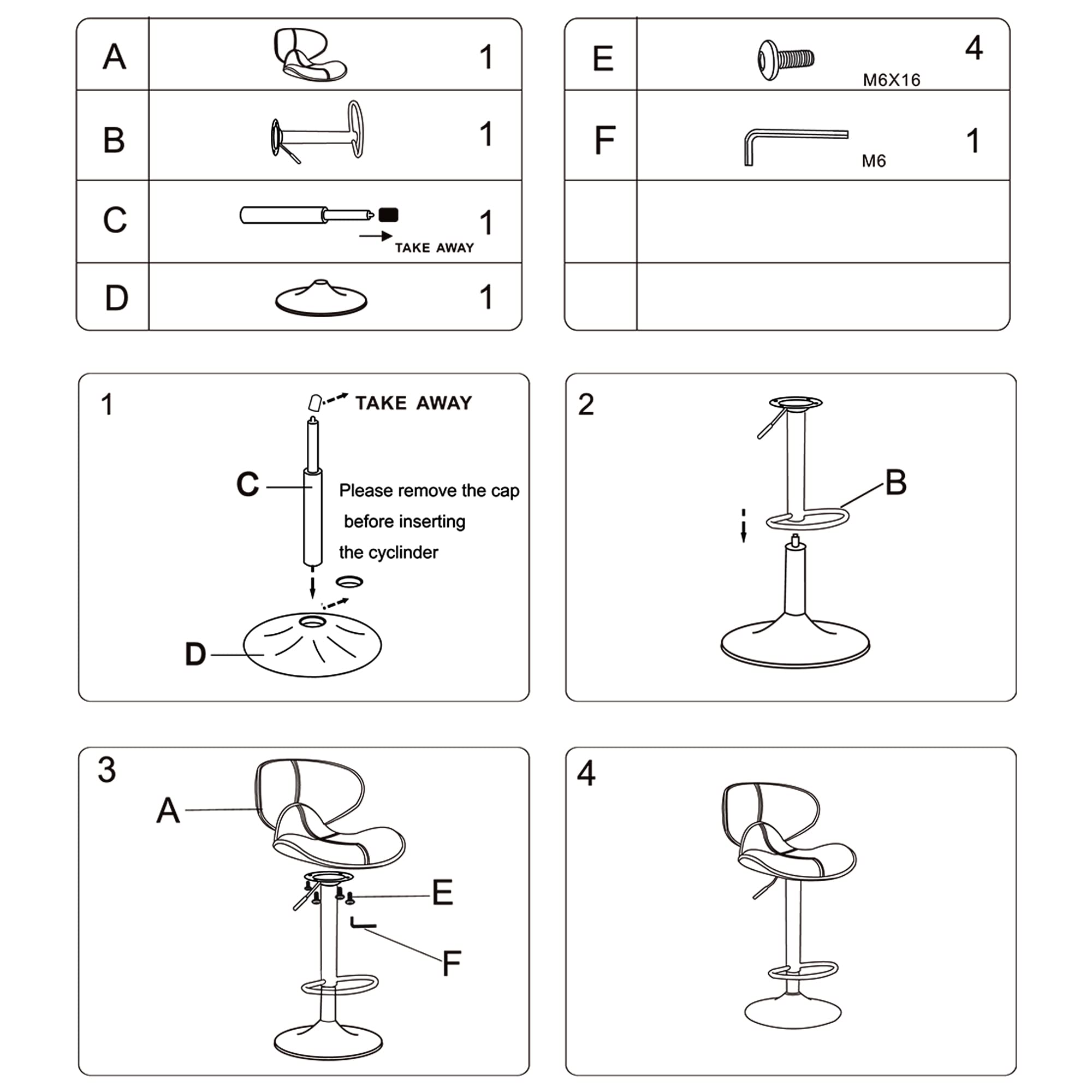 | A |  | 1 |
|---|---|---|
| B |  | 1 |
| C | TAKE AWAY | 1 |
| D |  | 1 |

| E | M6X16 | 4 |
|---|---|---|
| F | M6 | 1 |
|  |  |  |
|  |  |  |

1

TAKE AWAY

C

Please remove the cap before inserting the cyclinder

D

2

B

3

A

E

F

4