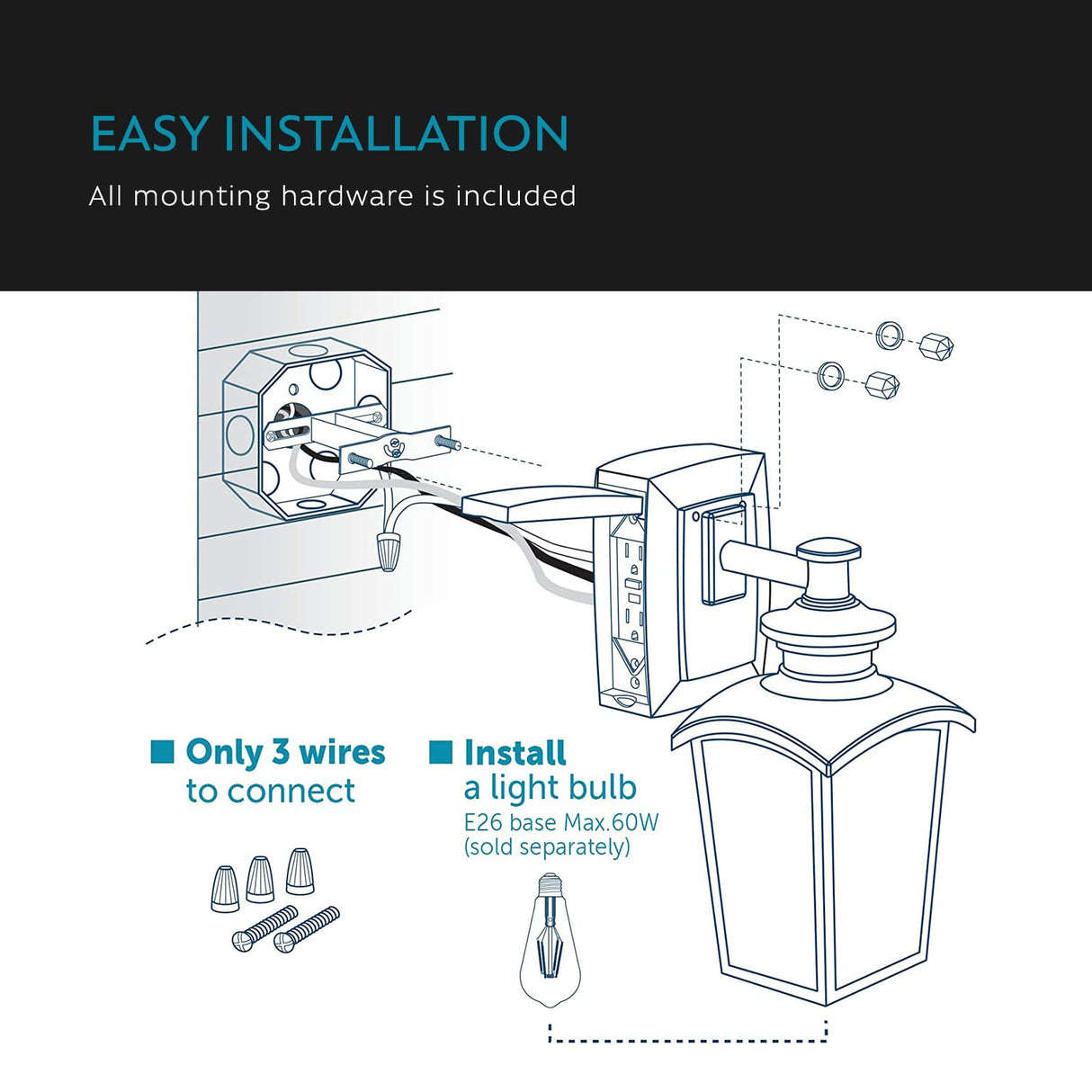 EASY INSTALLATION

All mounting hardware is included

Only 3 wires to connect

Install a light bulb
E26 base Max.60W
(sold separately)