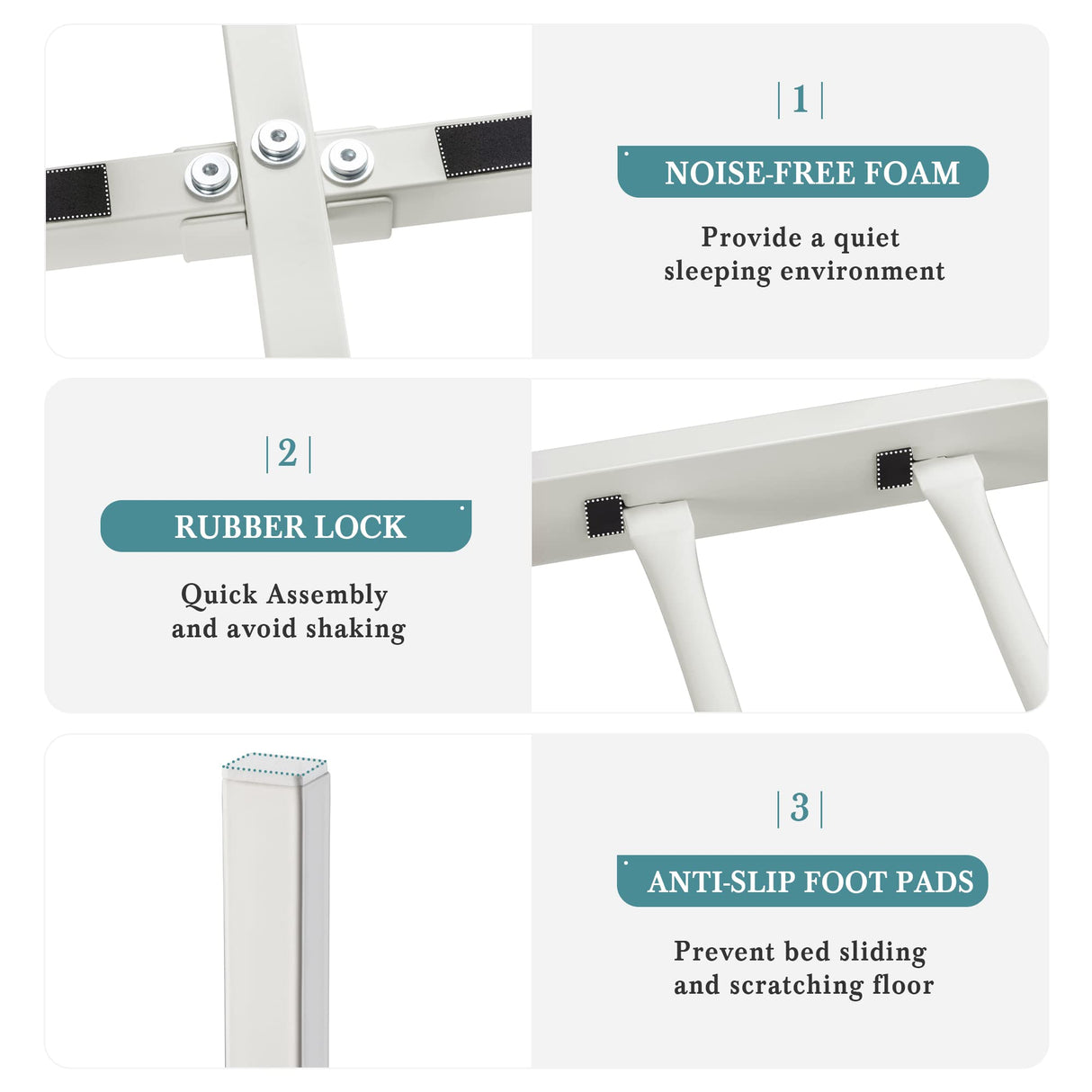 |1|

NOISE-FREE FOAM

Provide a quiet sleeping environment

|2|

RUBBER LOCK

Quick Assembly and avoid shaking

|3|

ANTI-SLIP FOOT PADS

Prevent bed sliding and scratching floor