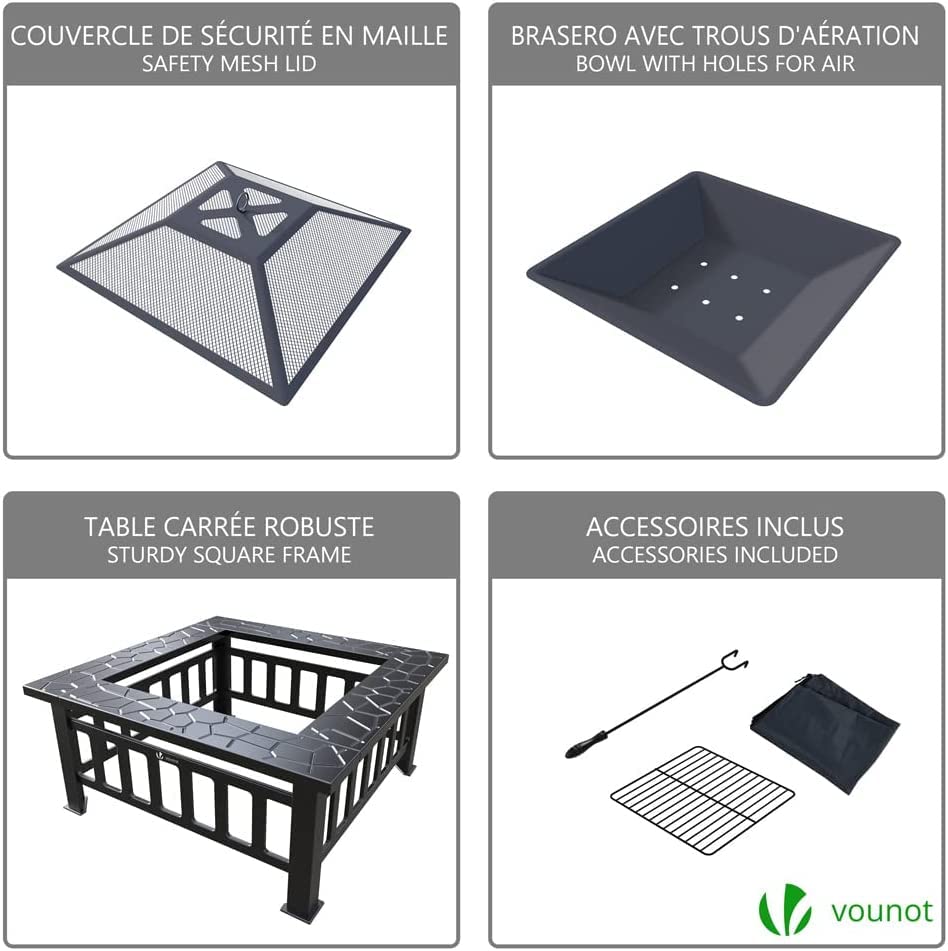 COUVERCLE DE SÉCURITÉ EN MAILLE
SAFETY MESH LID

BRASERO AVEC TROUS D'AÉRATION
BOWL WITH HOLES FOR AIR

TABLE CARRÉE ROBUSTE
STURDY SQUARE FRAME

ACCESSOIRES INCLUS
ACCESSORIES INCLUDED

vounot