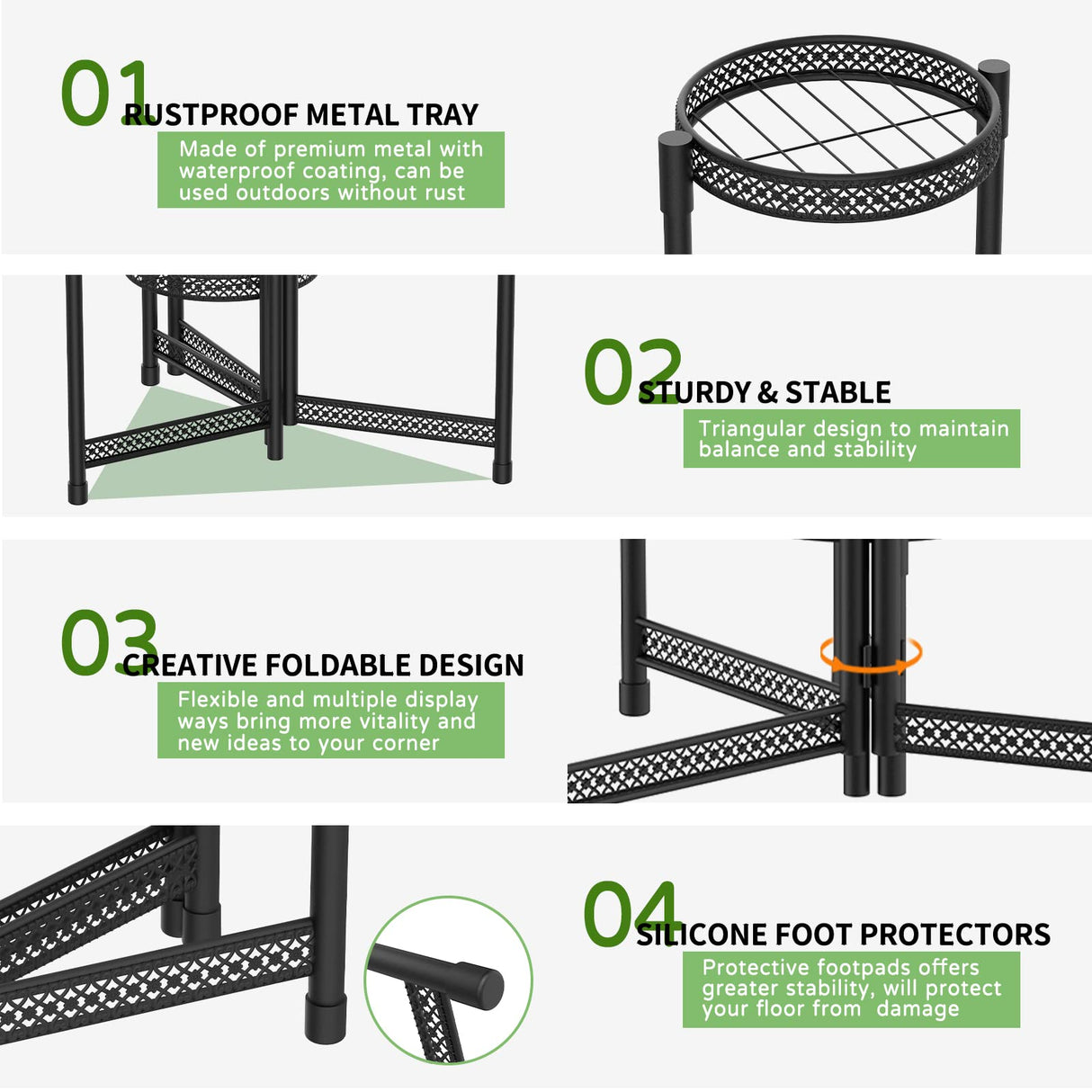 01 RUSTPROOF METAL TRAY

Made of premium metal with waterproof coating, can be used outdoors without rust

02 STURDY & STABLE

Triangular design to maintain balance and stability

03 CREATIVE FOLDABLE DESIGN

Flexible and multiple display ways bring more vitality and new ideas to your corner

04 SILICONE FOOT PROTECTORS

Protective footpads offers greater stability, will protect your floor from  damage