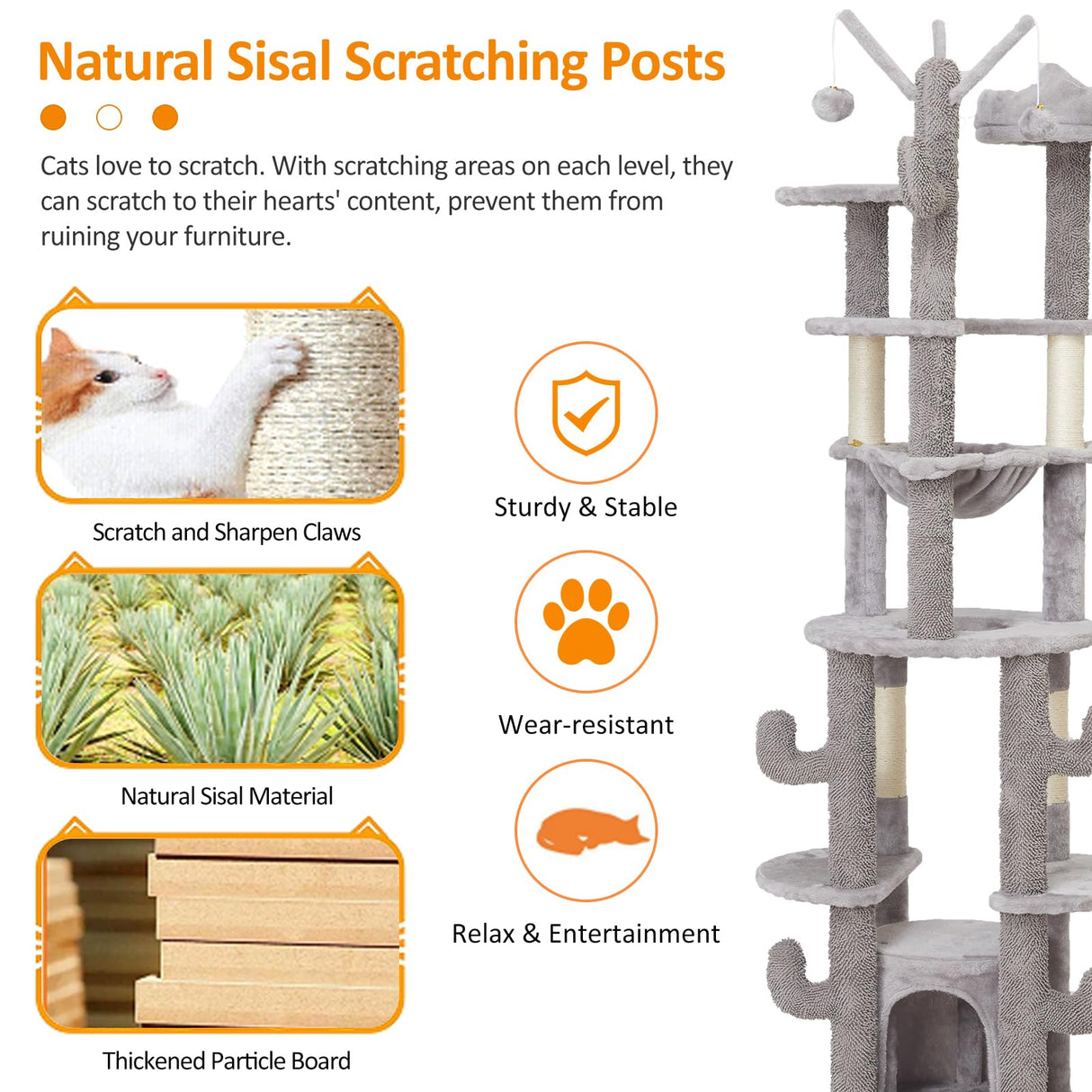 Natural Sisal Scratching Posts

Cats love to scratch. With scratching areas on each level, they can scratch to their hearts' content, prevent them from ruining your furniture.

Scratch and Sharpen Claws

Natural Sisal Material

Thickened Particle Board

Sturdy & Stable

Wear-resistant

Relax & Entertainment