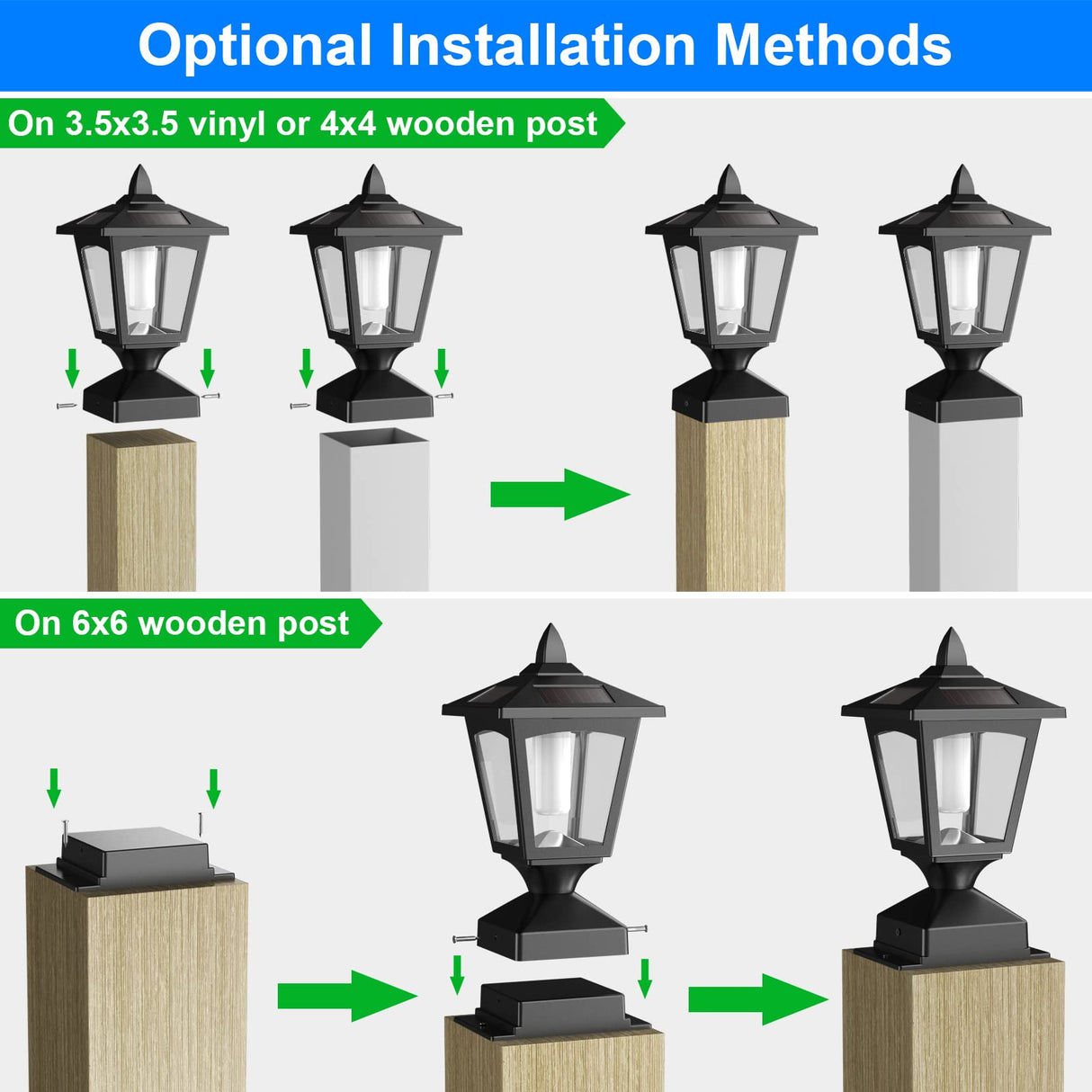 Optional Installation Methods

On 3.5x3.5 vinyl or 4x4 wooden post

On 6x6 wooden post