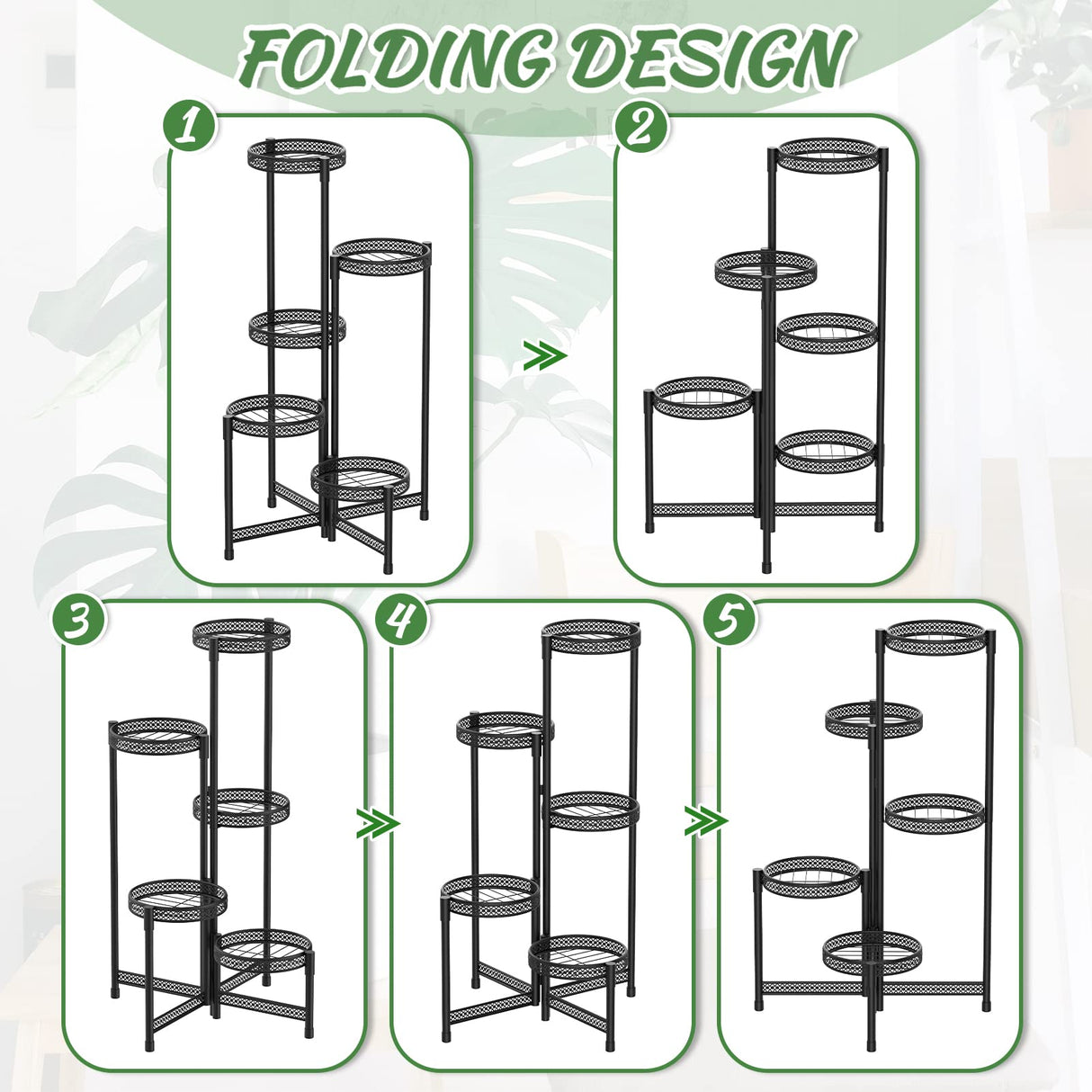 FOLDING DESIGN

1

2

3

4

5