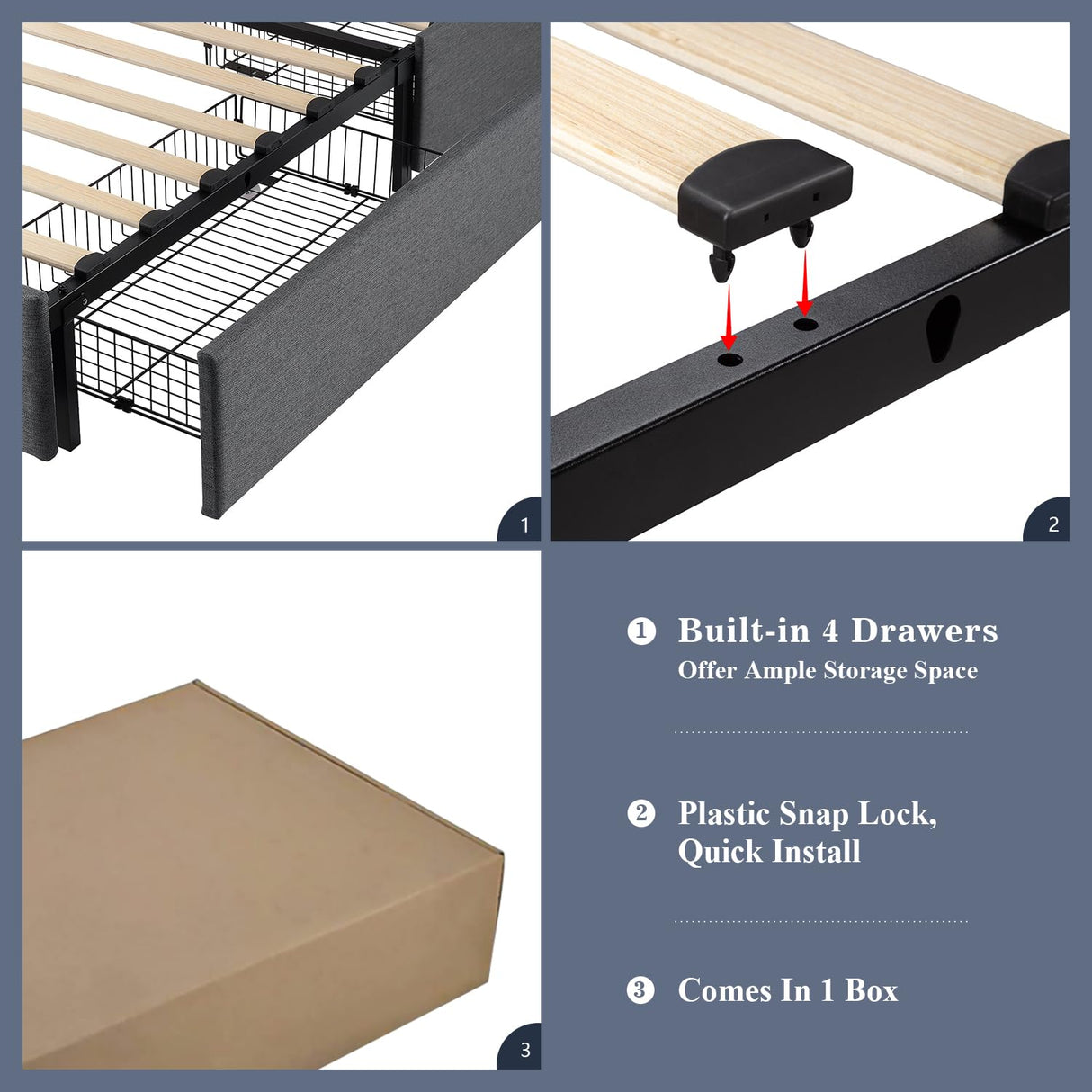 1

2

3

❶ Built-in 4 Drawers
Offer Ample Storage Space

❷ Plastic Snap Lock,
Quick Install

❸ Comes In 1 Box