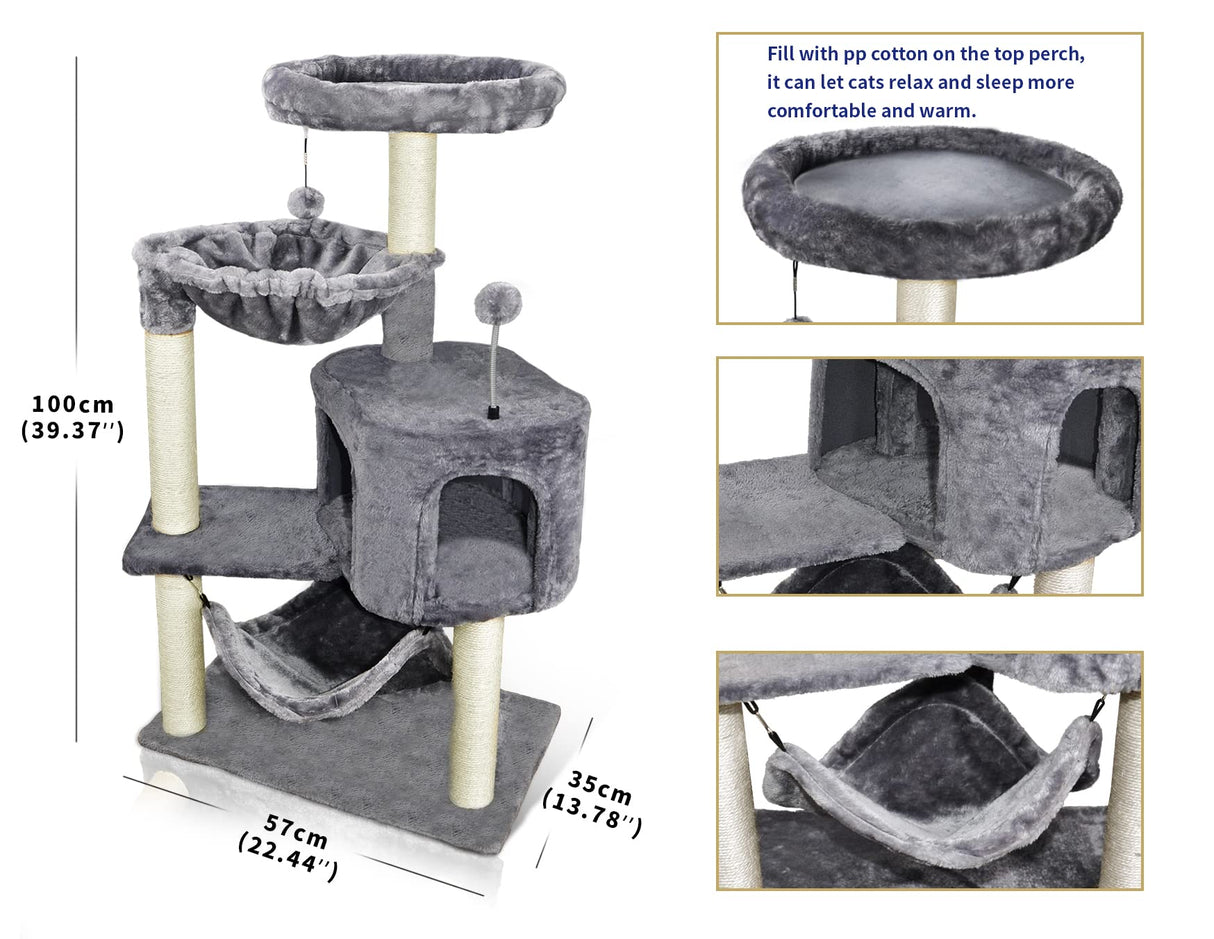 100cm
(39.37'')

57cm
(22.44'')

35cm
(13.78'')

Fill with pp cotton on the top perch, it can let cats relax and sleep more comfortable and warm.