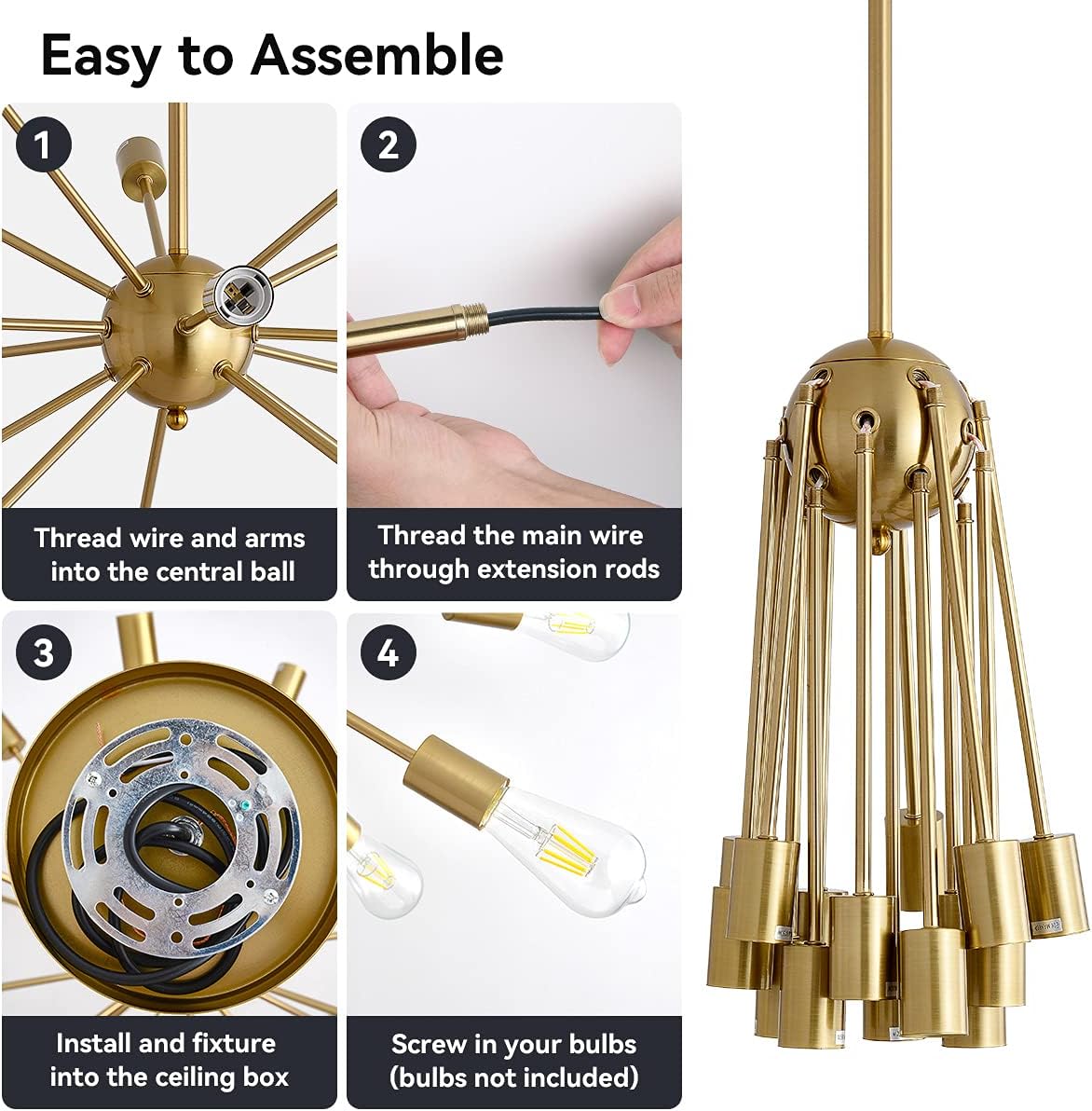 Easy to Assemble

1

Thread wire and arms into the central ball

2

Thread the main wire through extension rods

3

Install and fixture into the ceiling box

4

Screw in your bulbs (bulbs not included)