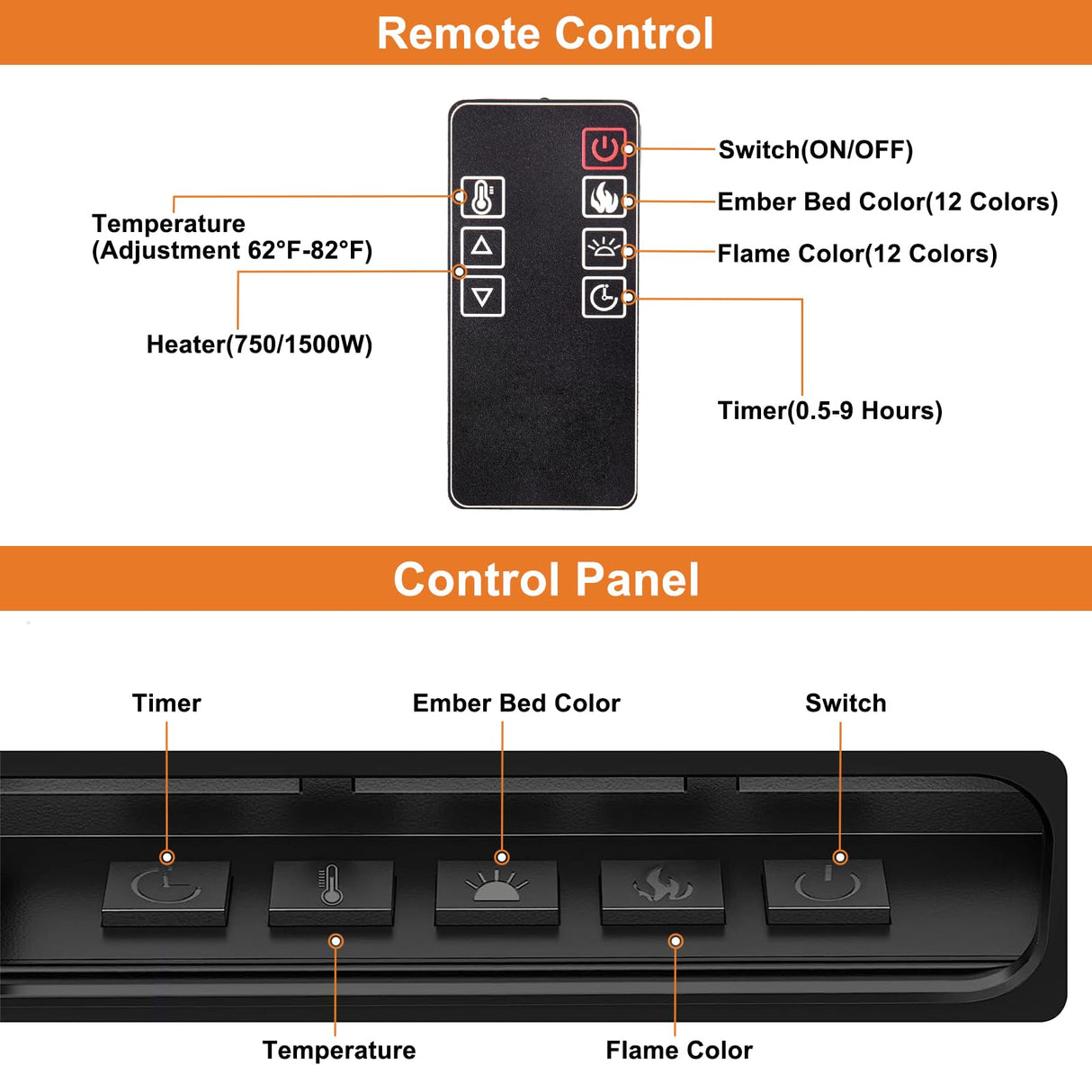 Remote Control

Temperature (Adjustment 62°F-82°F)

Heater(750/1500W)

Switch(ON/OFF)

Ember Bed Color(12 Colors)

Flame Color(12 Colors)

Timer(0.5-9 Hours)

Control Panel

Timer

Ember Bed Color

Switch

Temperature

Flame Color