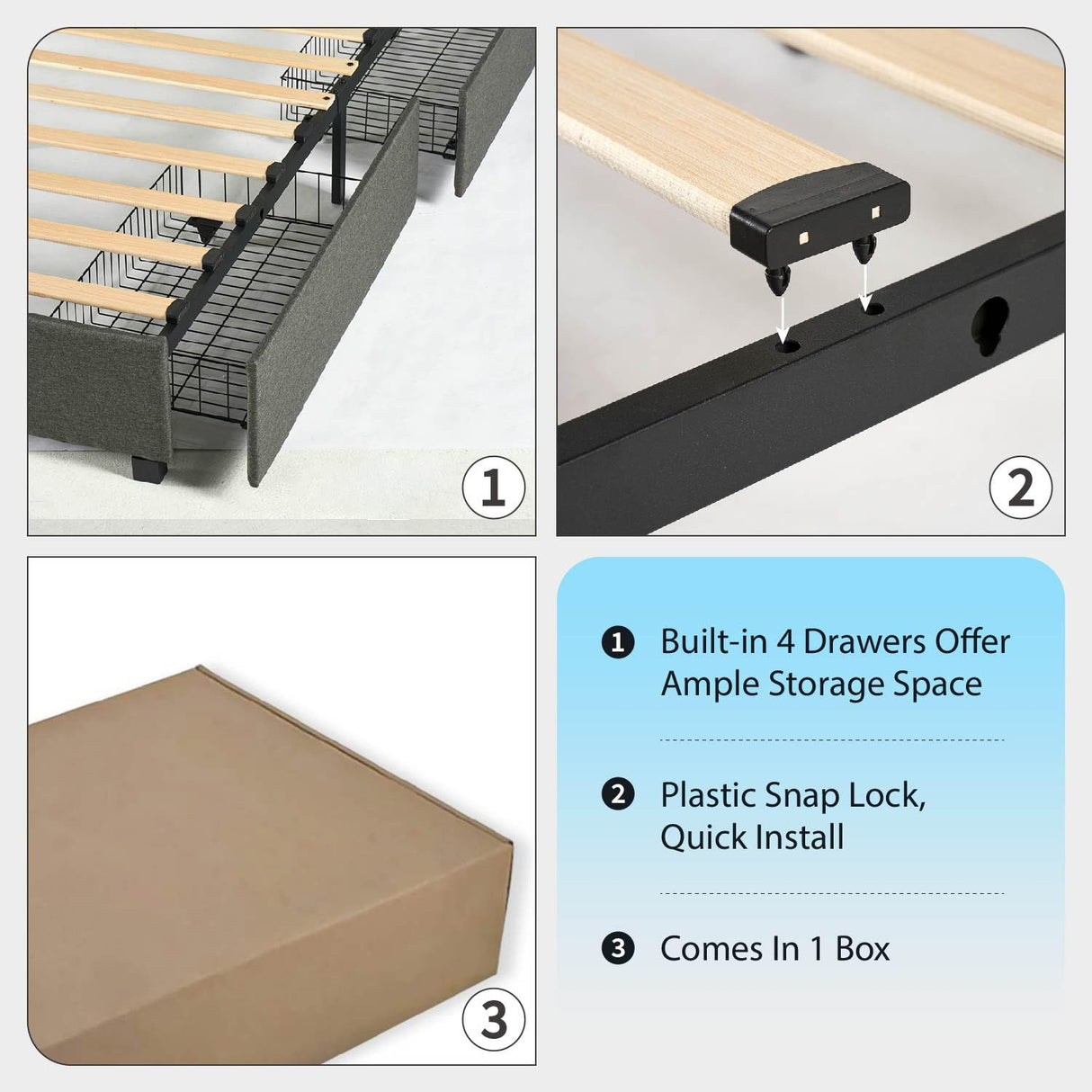 1

2

3

1 Built-in 4 Drawers Offer Ample Storage Space

2 Plastic Snap Lock, Quick Install

3 Comes In 1 Box