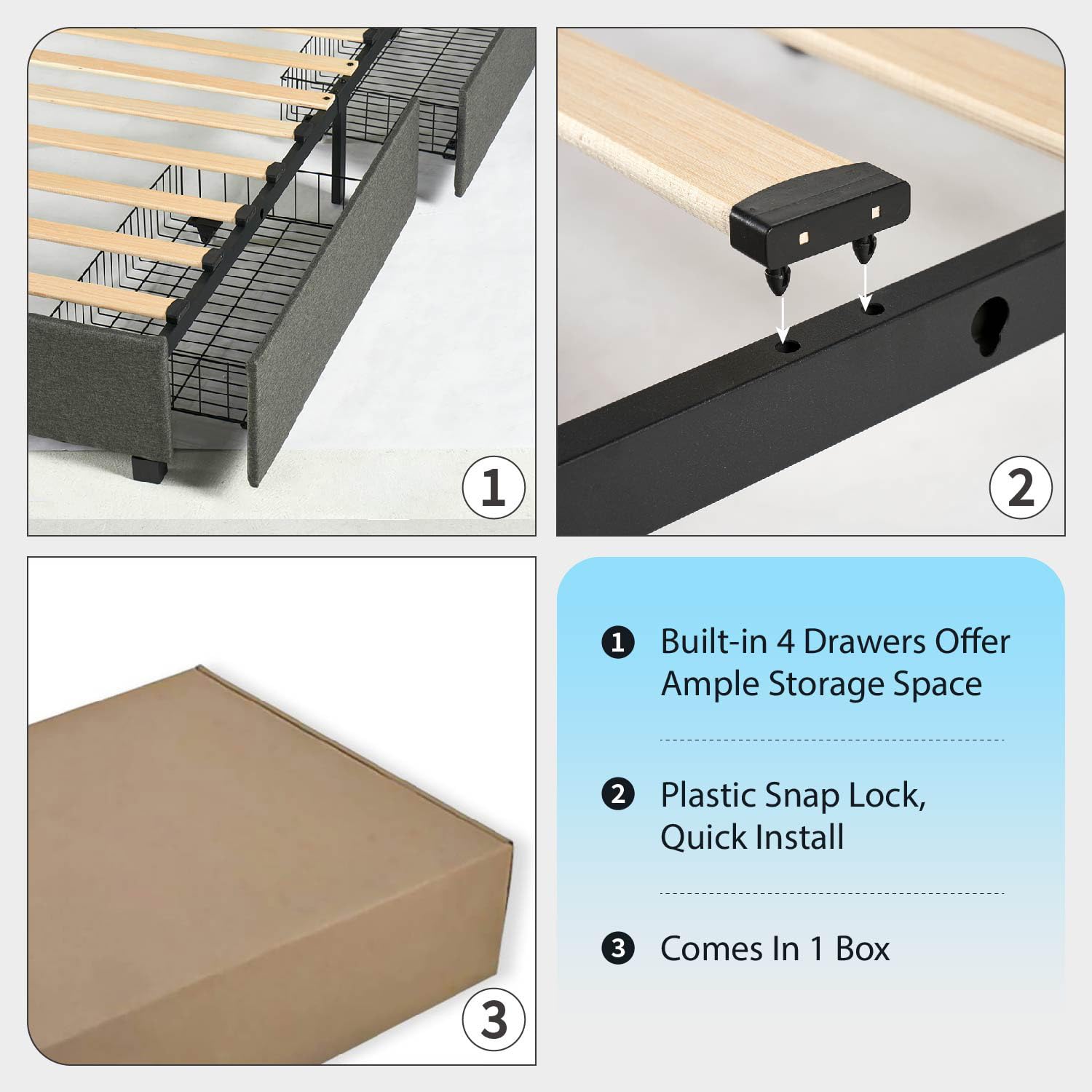 1

2

3

1 Built-in 4 Drawers Offer Ample Storage Space

2 Plastic Snap Lock, Quick Install

3 Comes In 1 Box