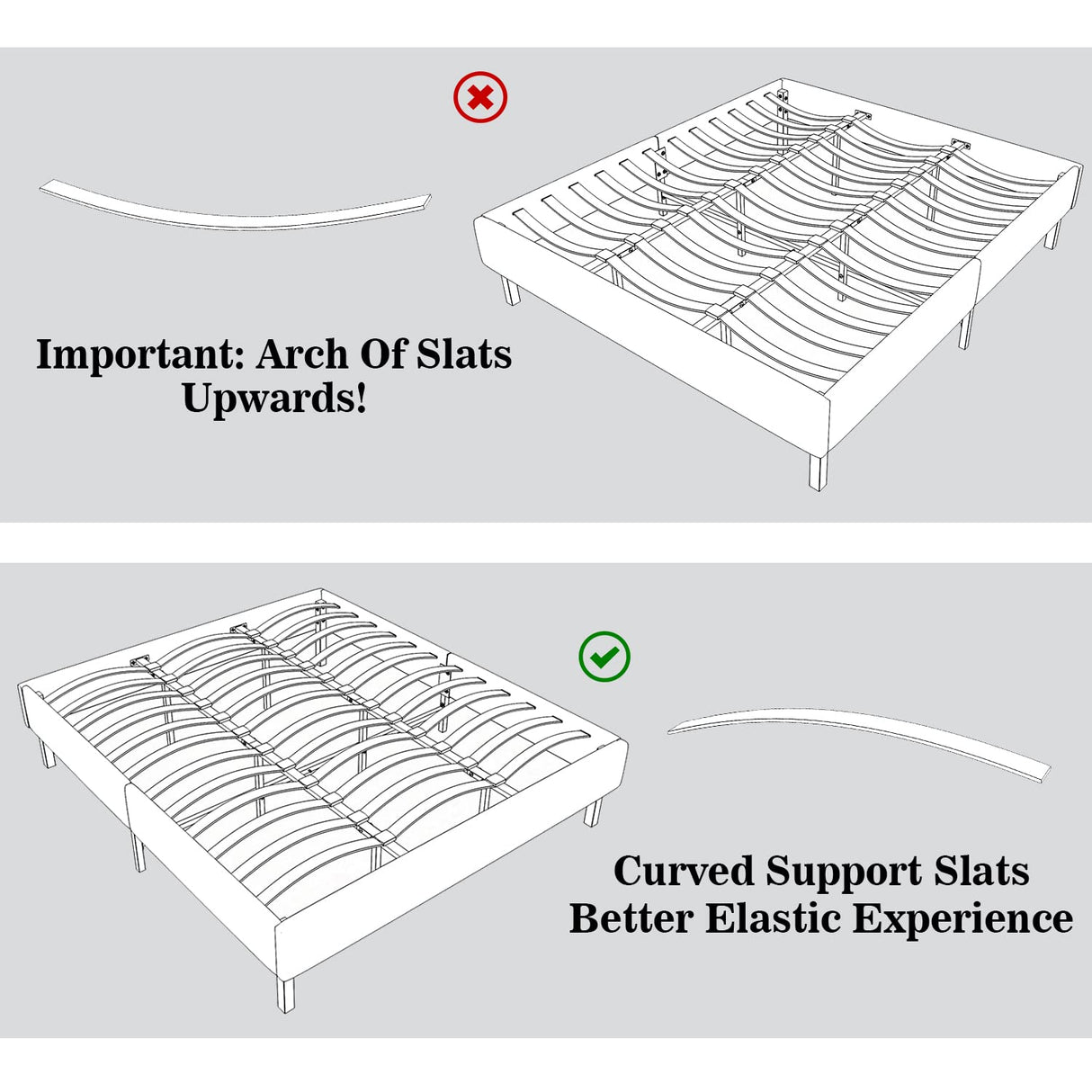 Important: Arch Of Slats Upwards!

Curved Support Slats
Better Elastic Experience