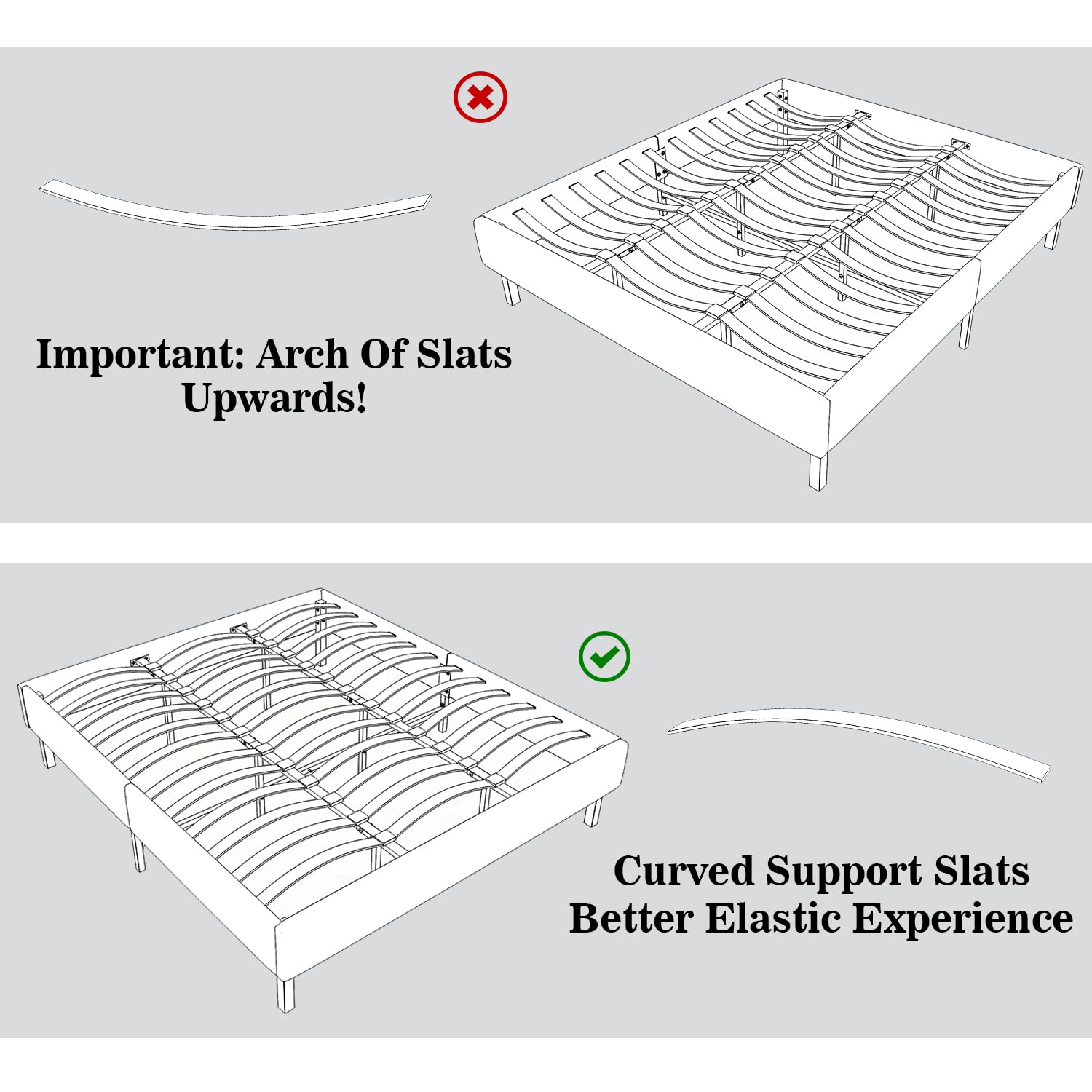 Important: Arch Of Slats Upwards!

Curved Support Slats
Better Elastic Experience