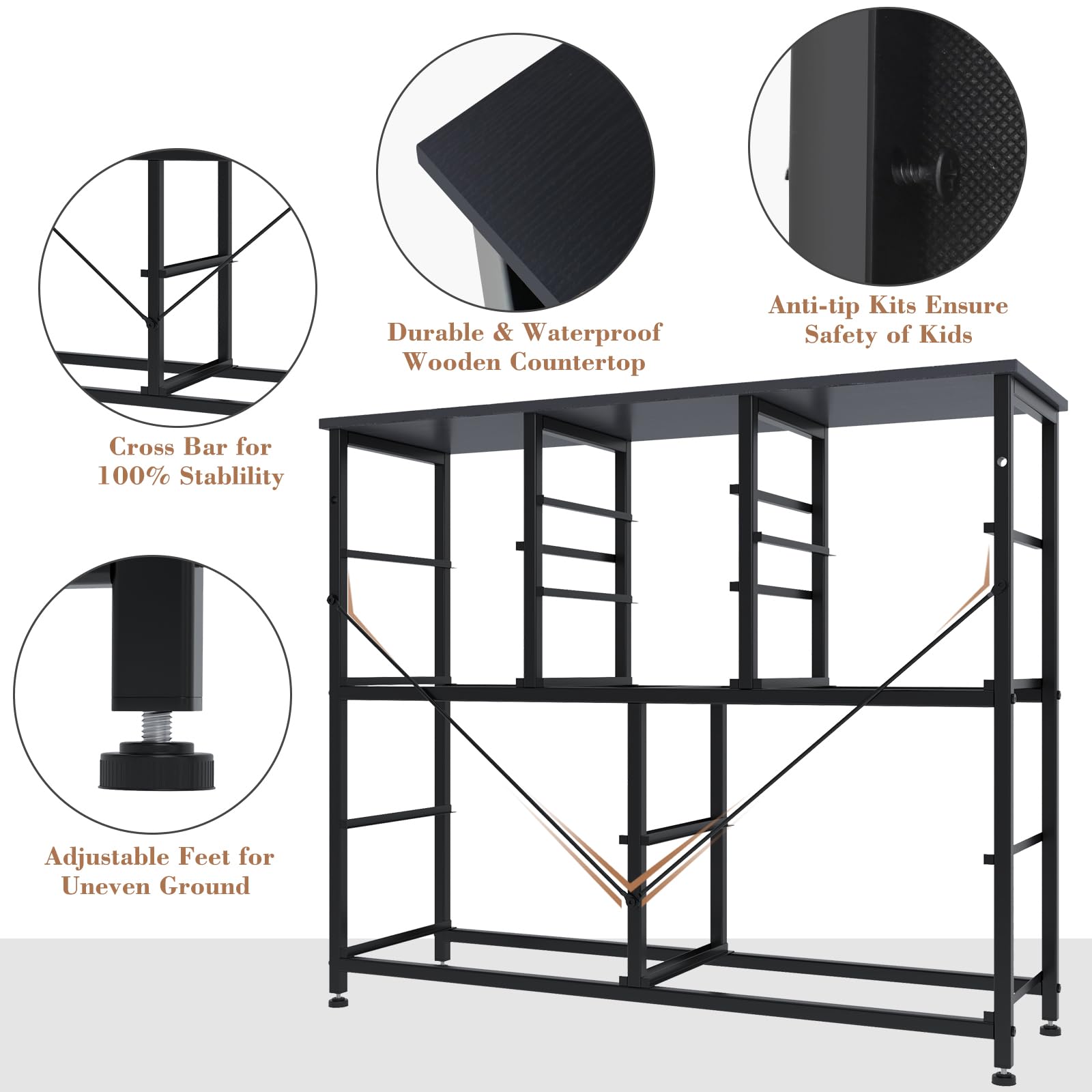 Durable & Waterproof Wooden Countertop

Anti-tip Kits Ensure Safety of Kids

Cross Bar for 100% Stablility

Adjustable Feet for Uneven Ground