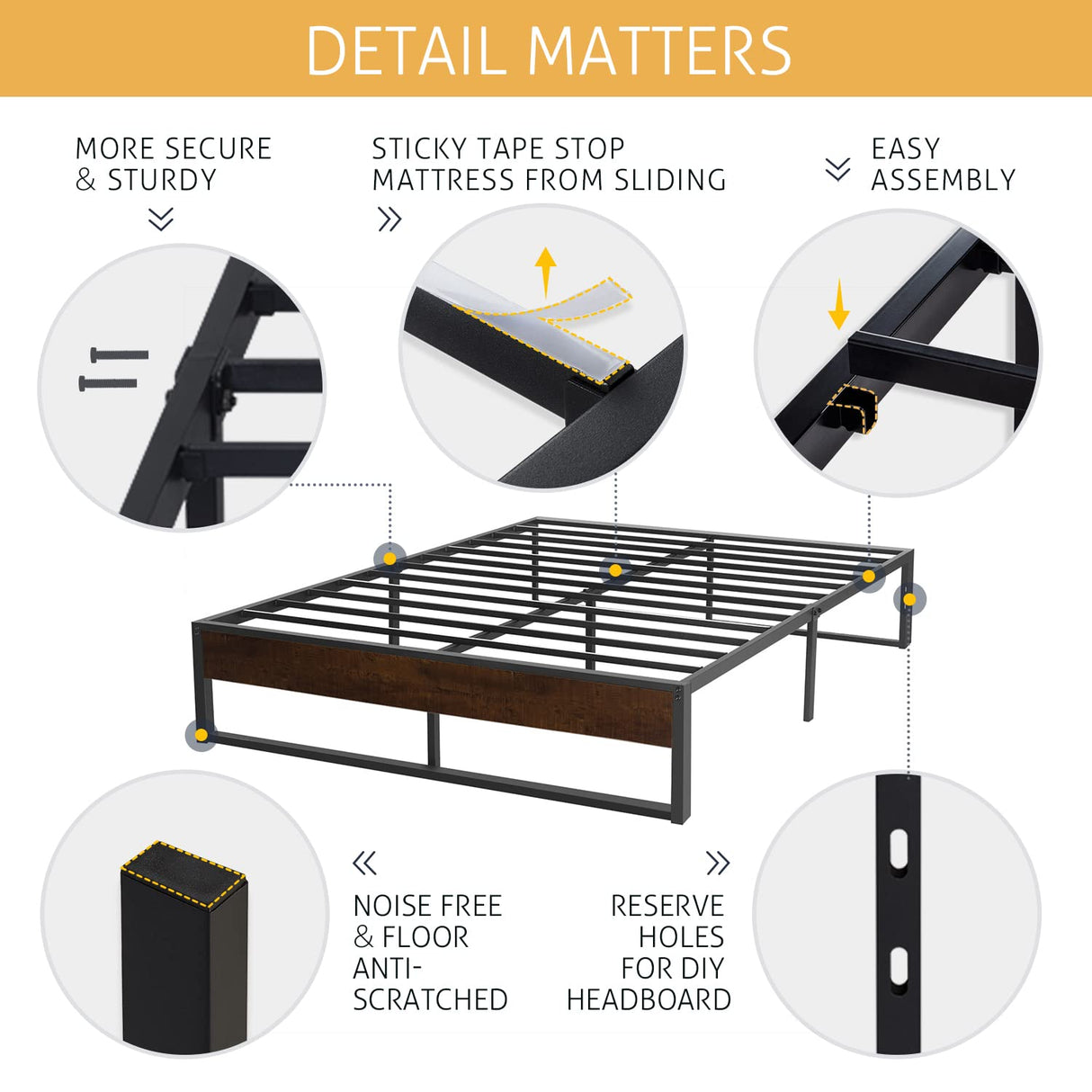 DETAIL MATTERS

MORE SECURE & STURDY

STICKY TAPE STOP MATTRESS FROM SLIDING

EASY ASSEMBLY

NOISE FREE & FLOOR ANTI-SCRATCHED

RESERVE HOLES FOR DIY HEADBOARD