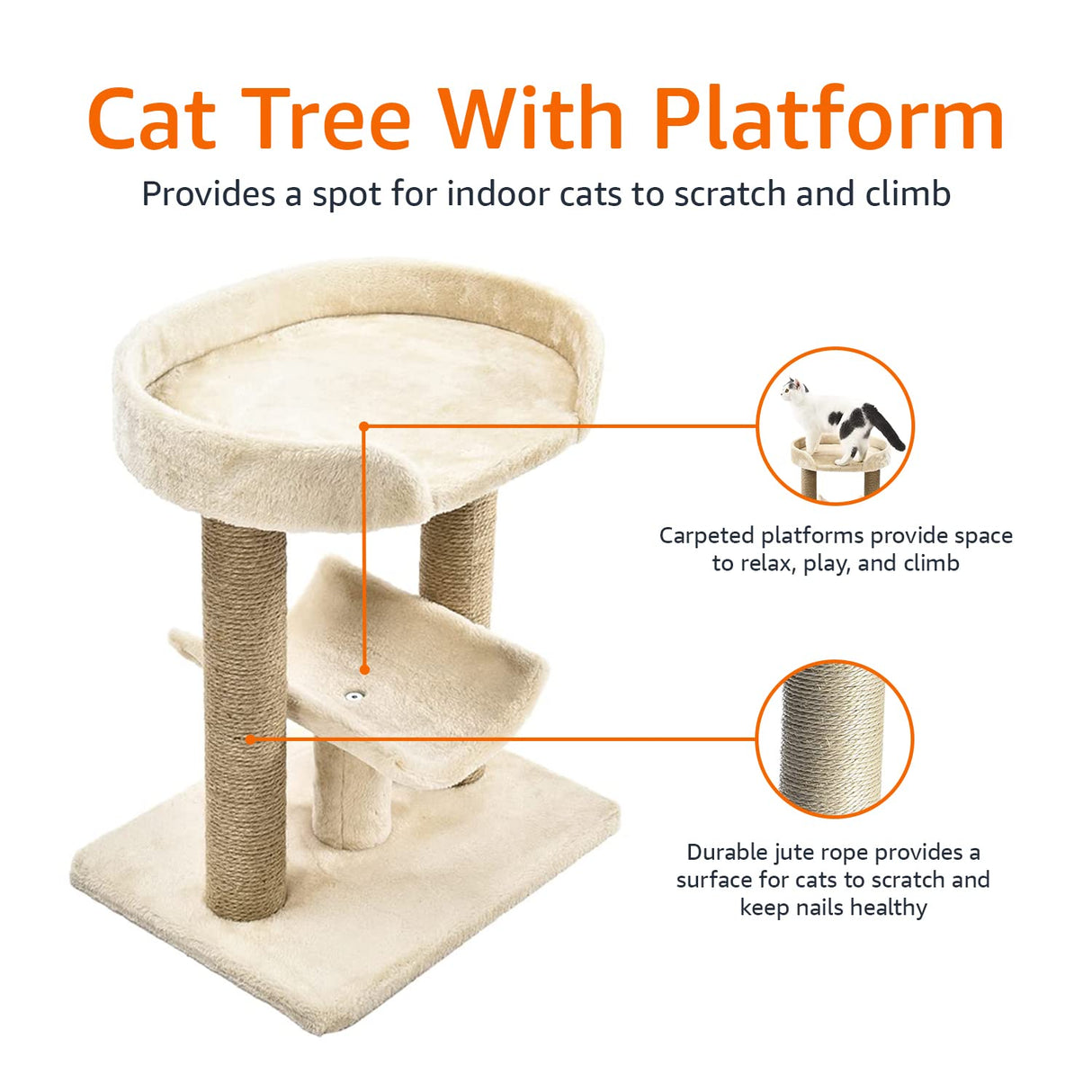 Cat Tree With Platform

Provides a spot for indoor cats to scratch and climb

Carpeted platforms provide space to relax, play, and climb

Durable jute rope provides a surface for cats to scratch and keep nails healthy