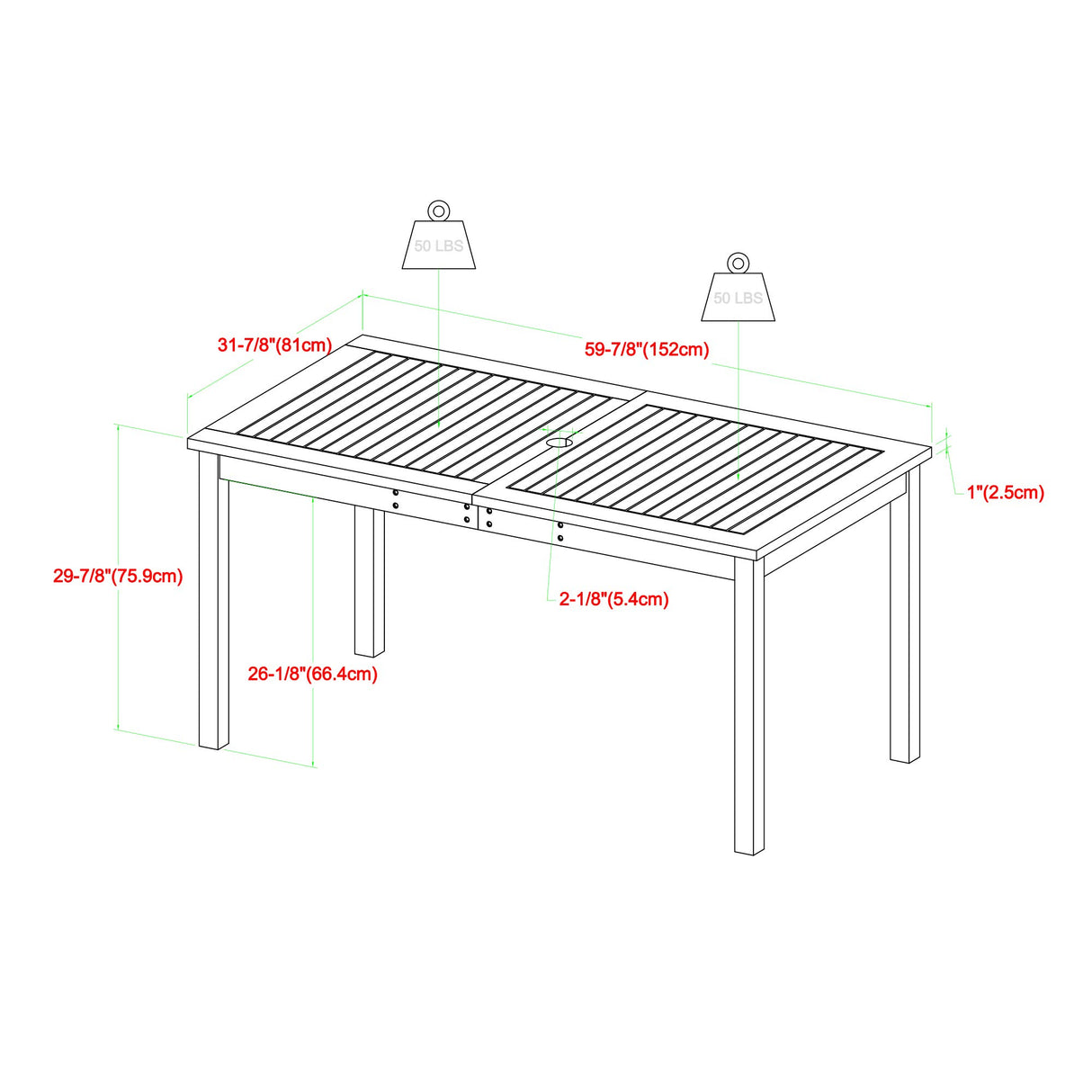 50 LBS

50 LBS

31-7/8"(81cm)

59-7/8"(152cm)

1"(2.5cm)

29-7/8"(75.9cm)

2-1/8"(5.4cm)

26-1/8"(66.4cm)