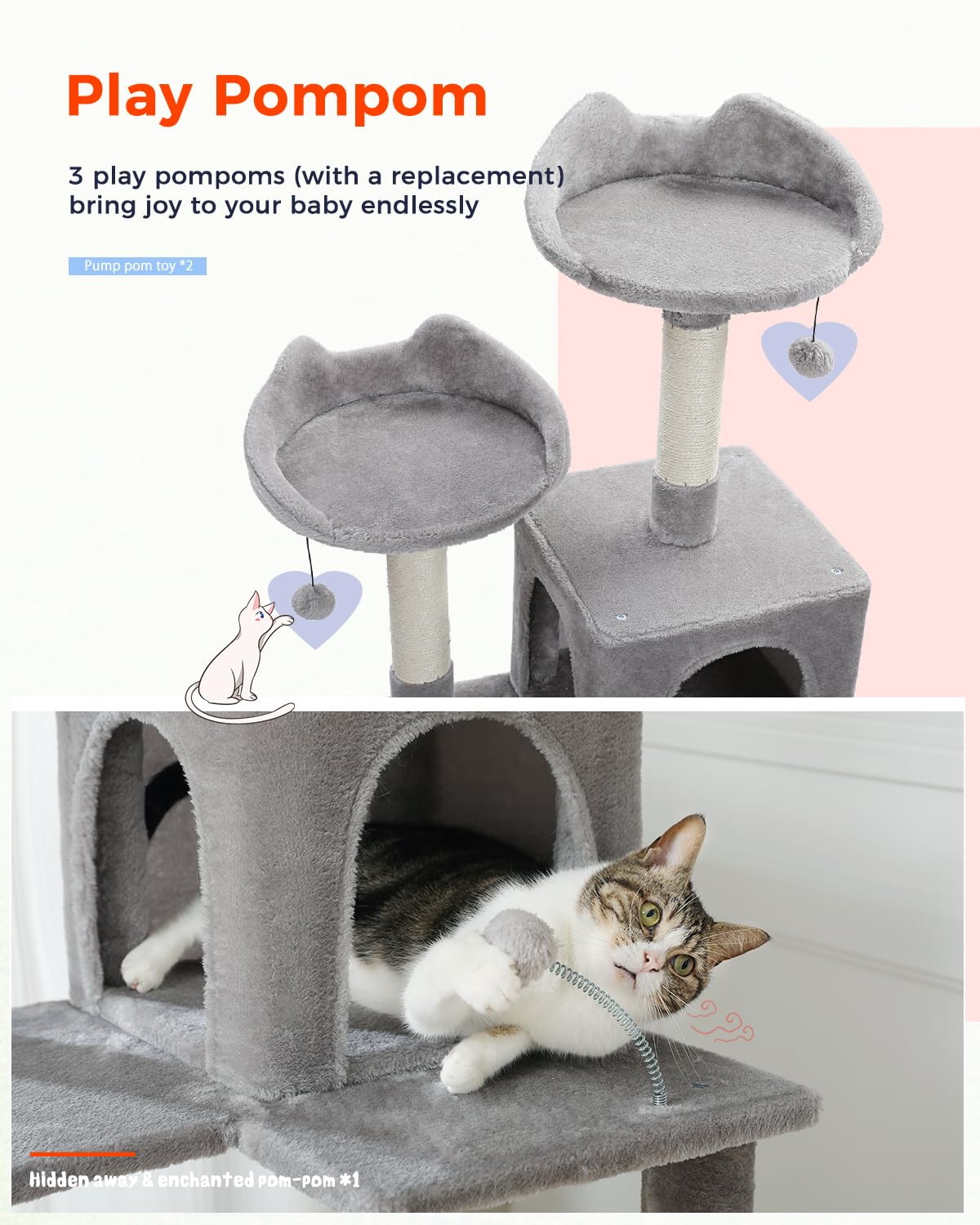 Play Pompom

3 play pompoms (with a replacement) bring joy to your baby endlessly

Pump pom toy *2

Hidden away & enchanted pom-pom *1