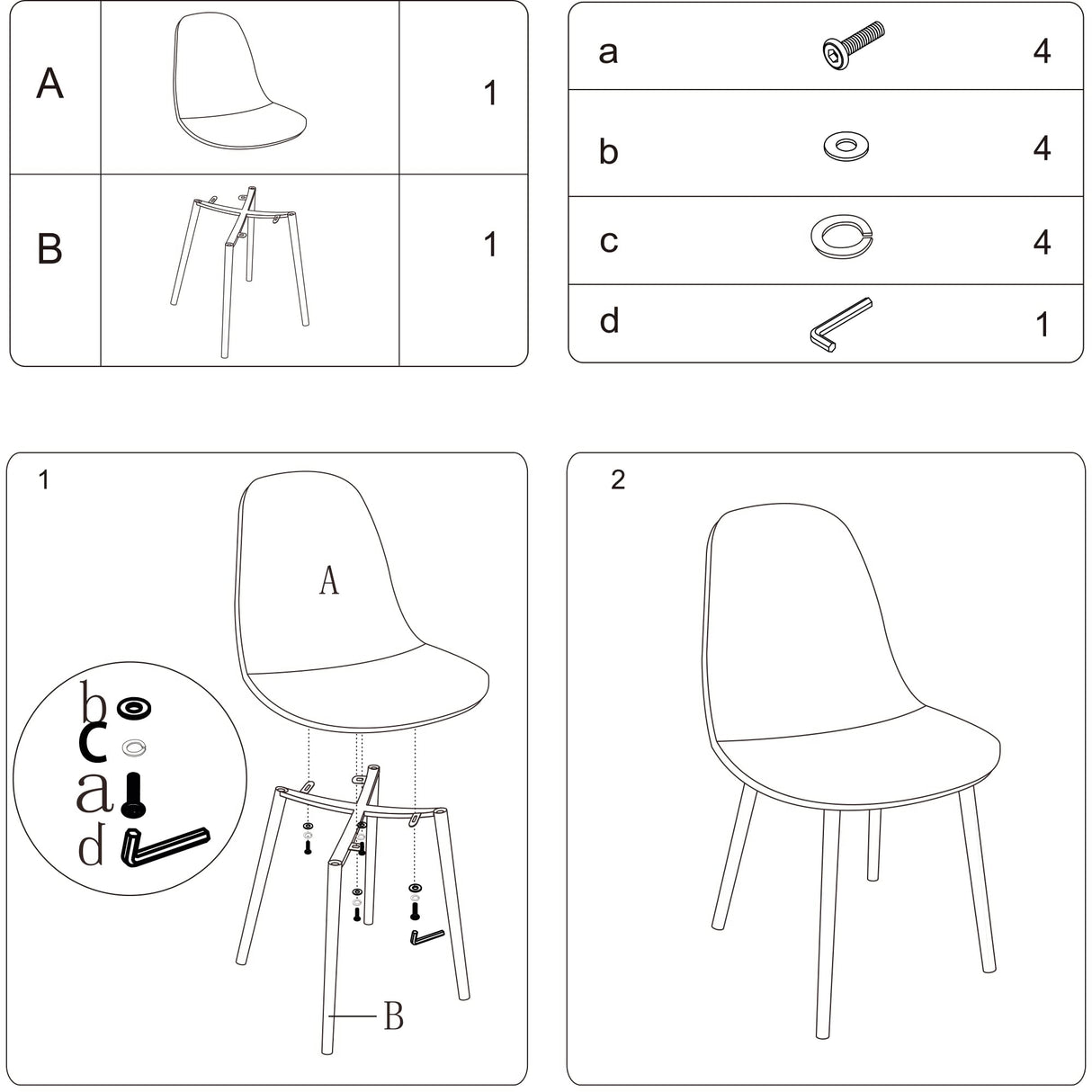 | A |  | 1 |
|---|---|---|
| B |  | 1 |

| a |  | 4 |
|---|---|---|
| b |  | 4 |
| c |  | 4 |
| d |  | 1 |

1

A

b
c
a
d

B

2