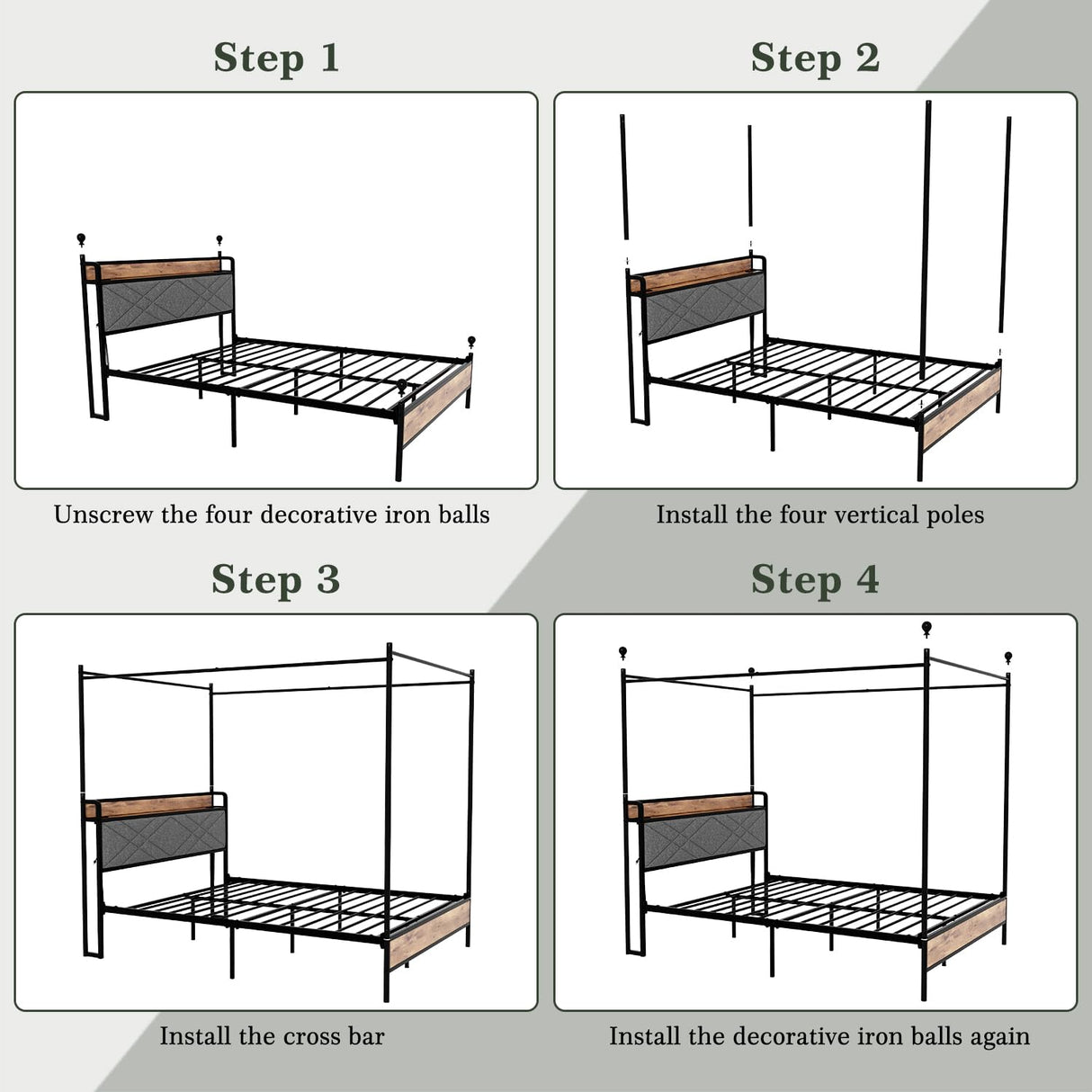 Step 1

Unscrew the four decorative iron balls

Step 2

Install the four vertical poles

Step 3

Install the cross bar

Step 4

Install the decorative iron balls again