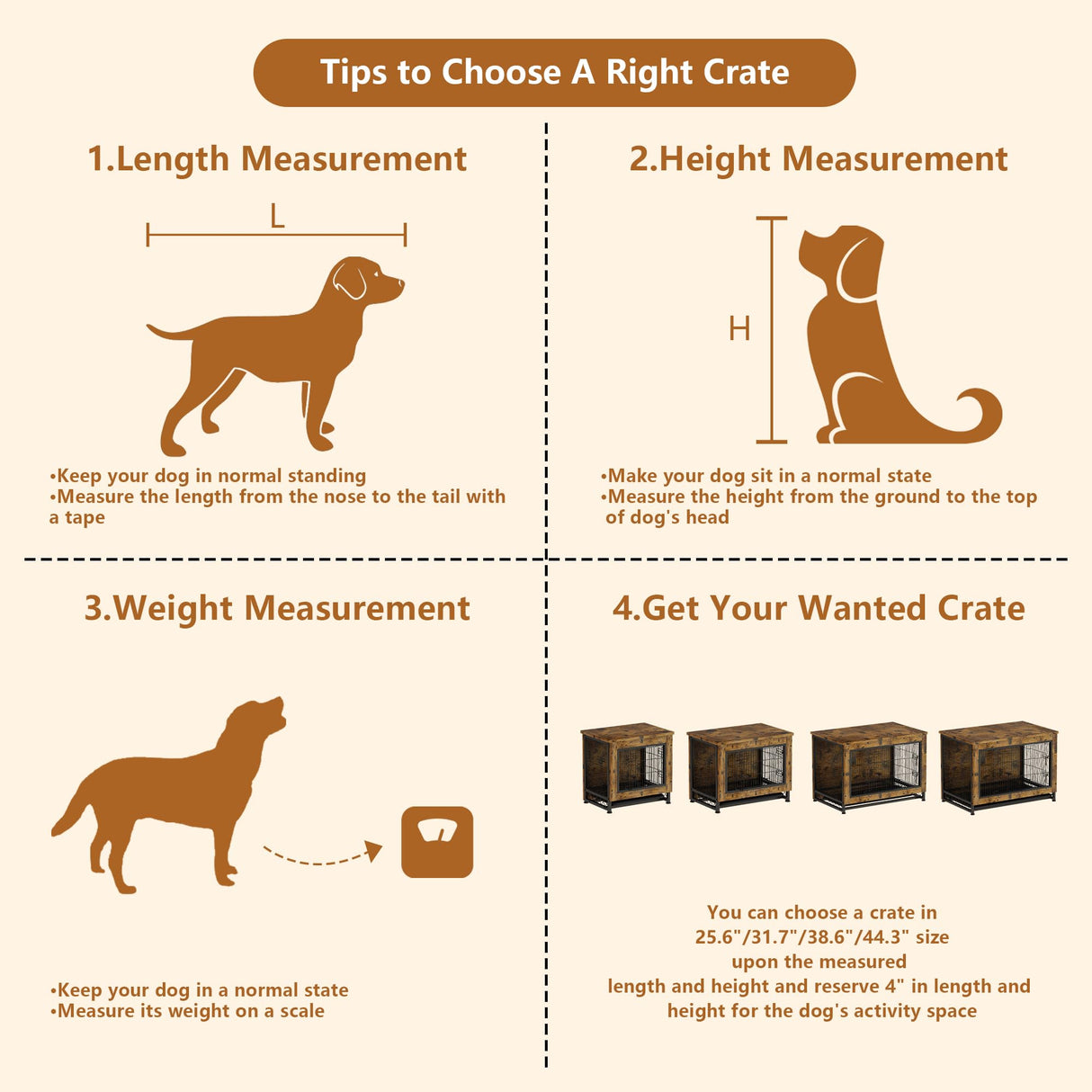 Tips to Choose A Right Crate

1.Length Measurement

L

•Keep your dog in normal standing
•Measure the length from the nose to the tail with a tape

2.Height Measurement

H

•Make your dog sit in a normal state
•Measure the height from the ground to the top of dog's head

3.Weight Measurement

•Keep your dog in a normal state
•Measure its weight on a scale

4.Get Your Wanted Crate

You can choose a crate in 25.6"/31.7"/38.6"/44.3" size upon the measured length and height and reserve 4" in length and height for the dog's activity space