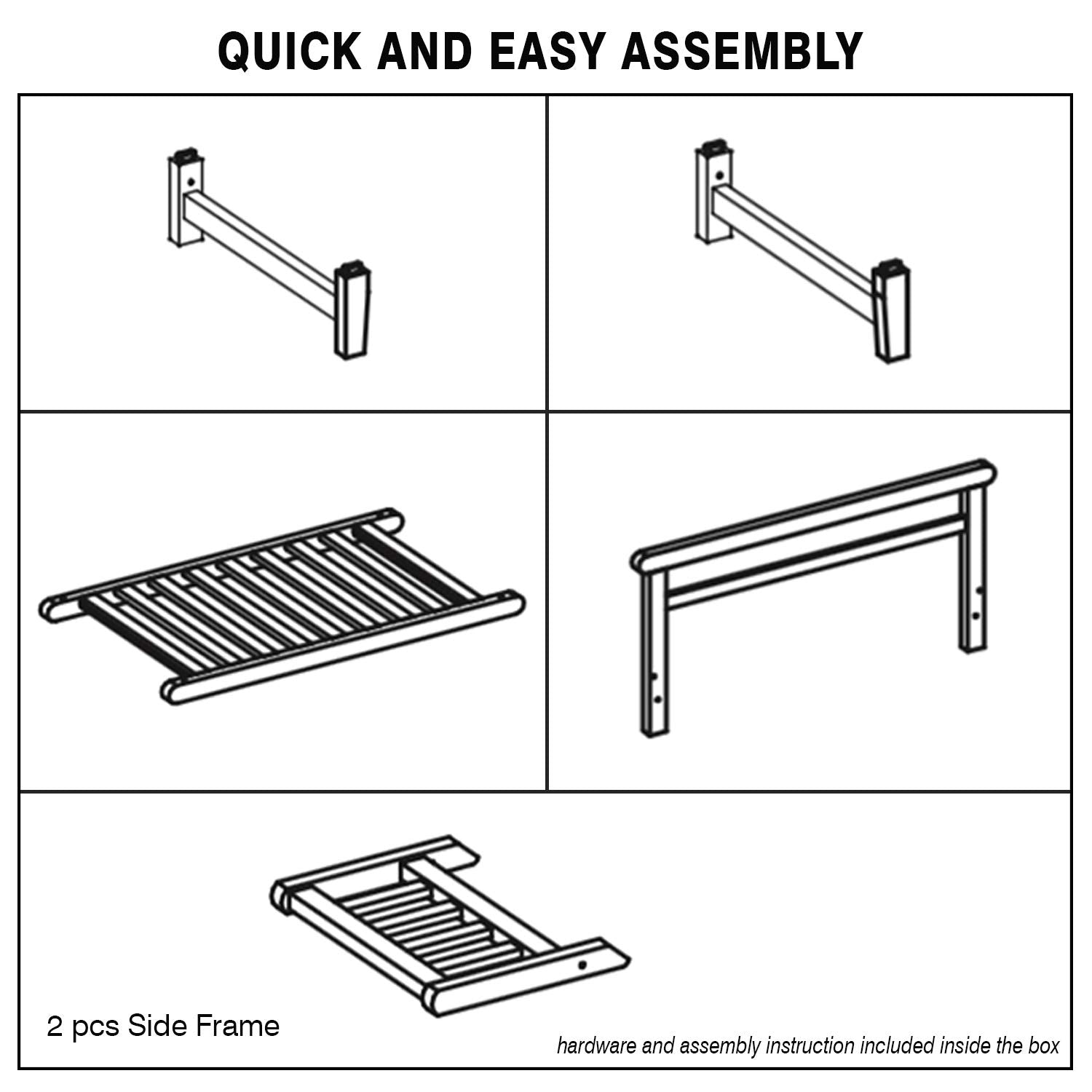 QUICK AND EASY ASSEMBLY

2 pcs Side Frame

hardware and assembly instruction included inside the box