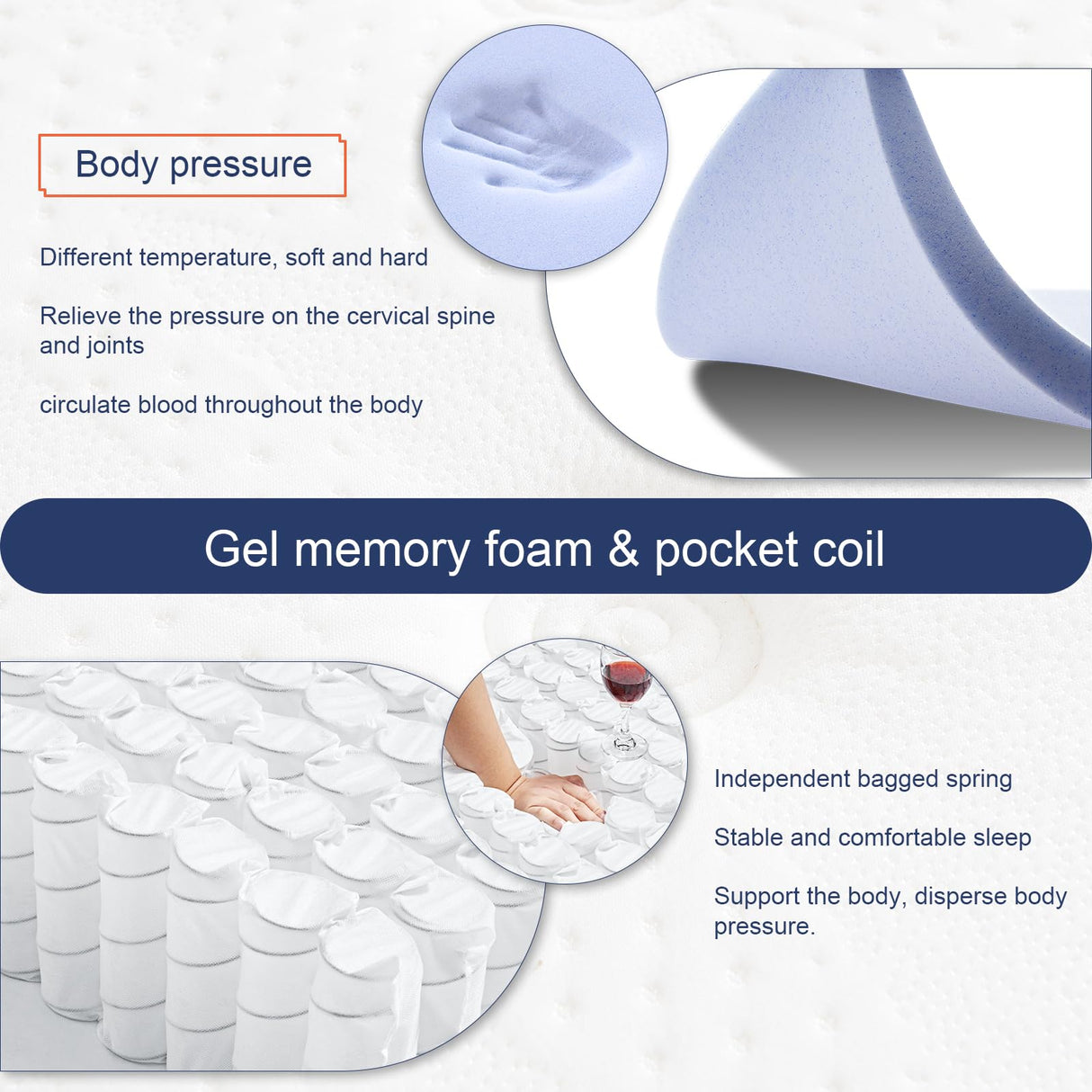 Body pressure

Different temperature, soft and hard

Relieve the pressure on the cervical spine and joints

circulate blood throughout the body

Gel memory foam & pocket coil

Independent bagged spring

Stable and comfortable sleep

Support the body, disperse body pressure.