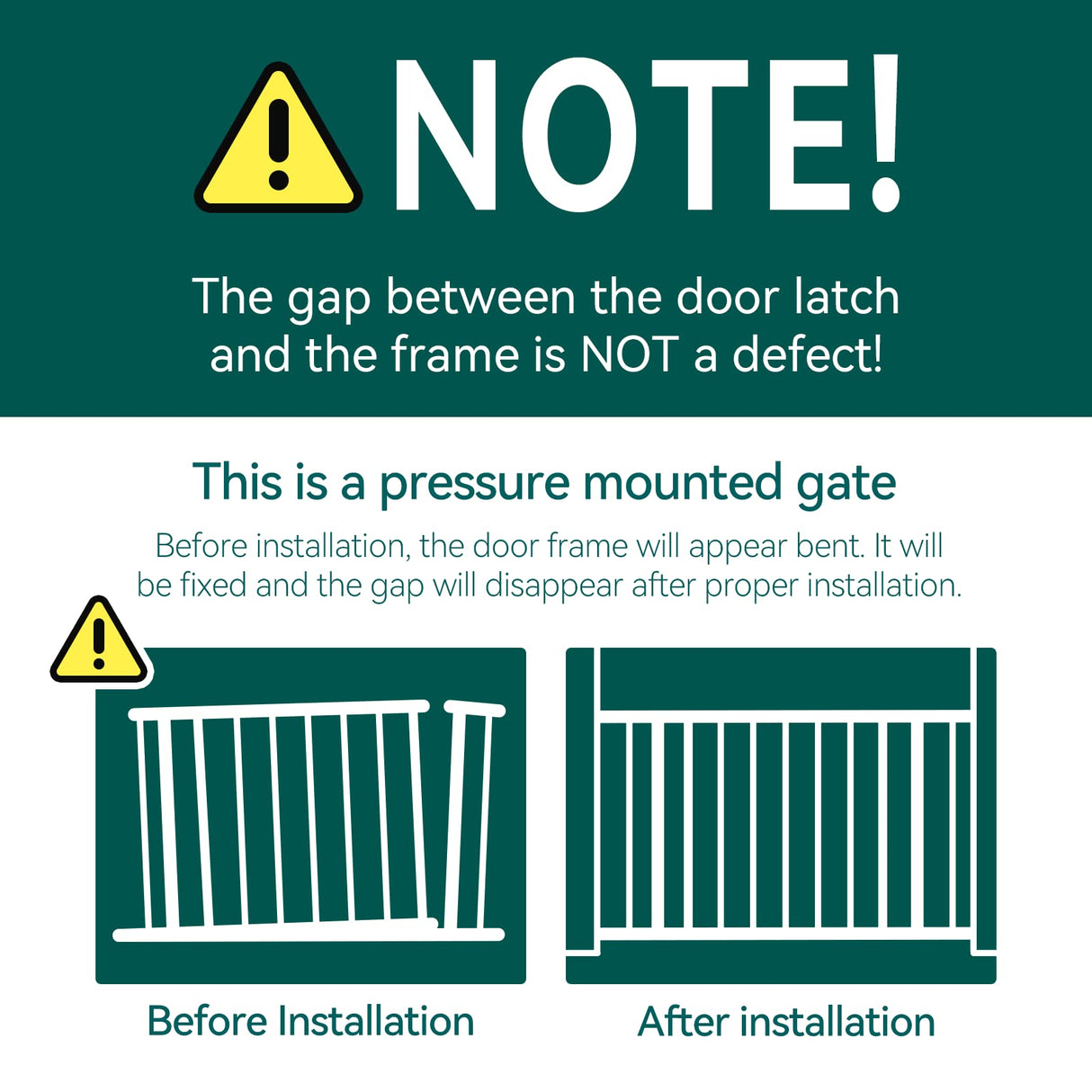 NOTE!

The gap between the door latch and the frame is NOT a defect!

This is a pressure mounted gate

Before installation, the door frame will appear bent. It will be fixed and the gap will disappear after proper installation.

Before Installation

After installation