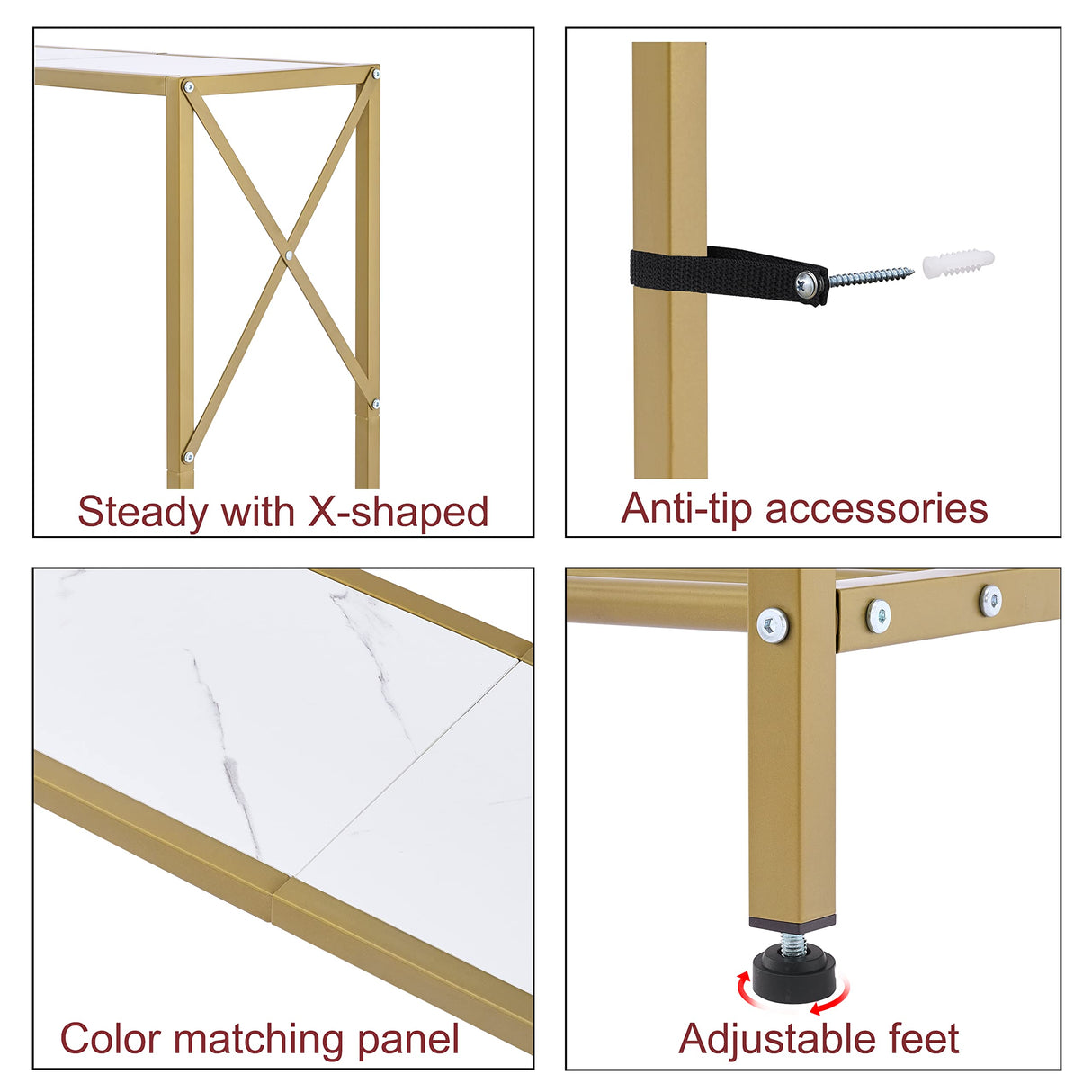 Steady with X-shaped

Anti-tip accessories

Color matching panel

Adjustable feet