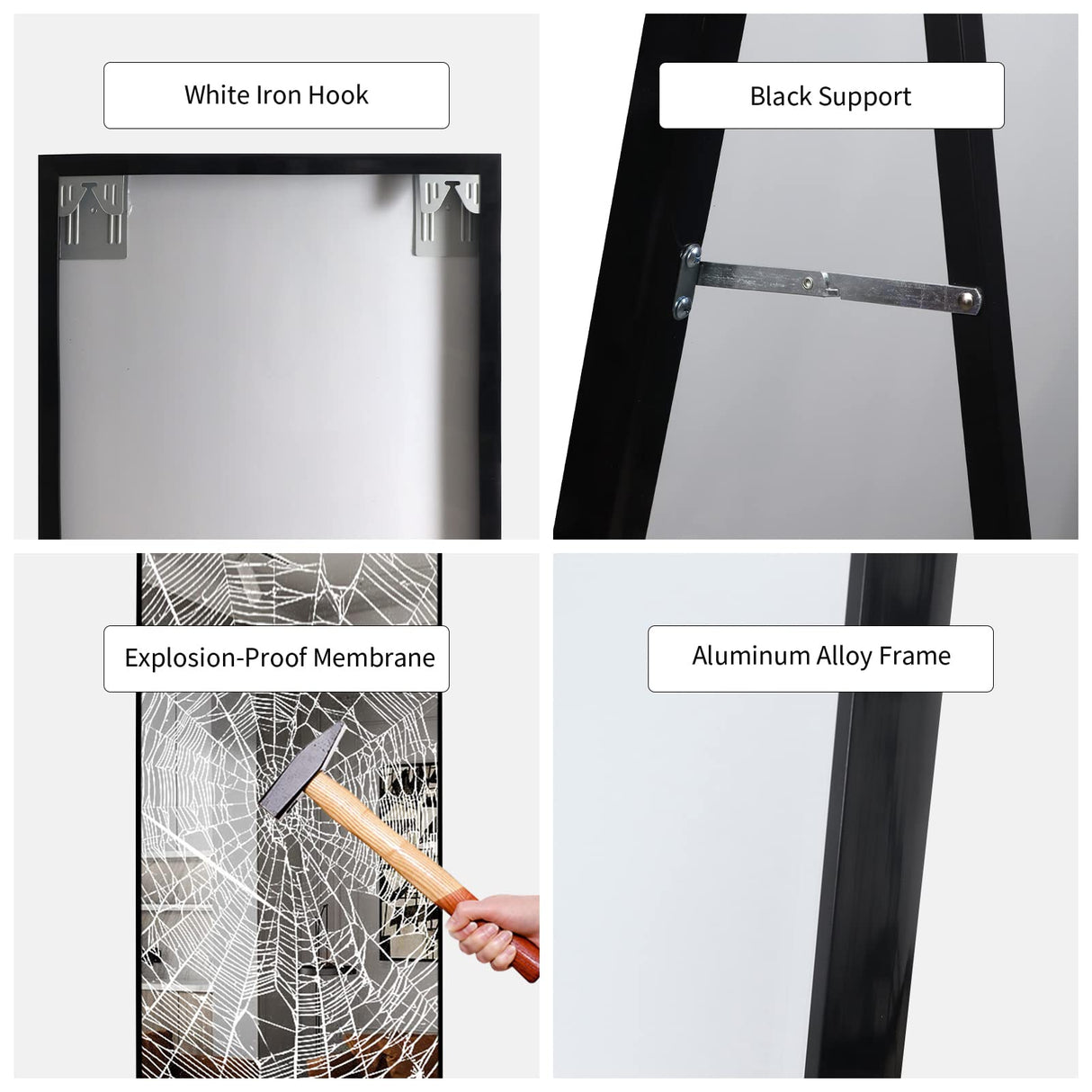 White Iron Hook

Black Support

Explosion-Proof Membrane

Aluminum Alloy Frame