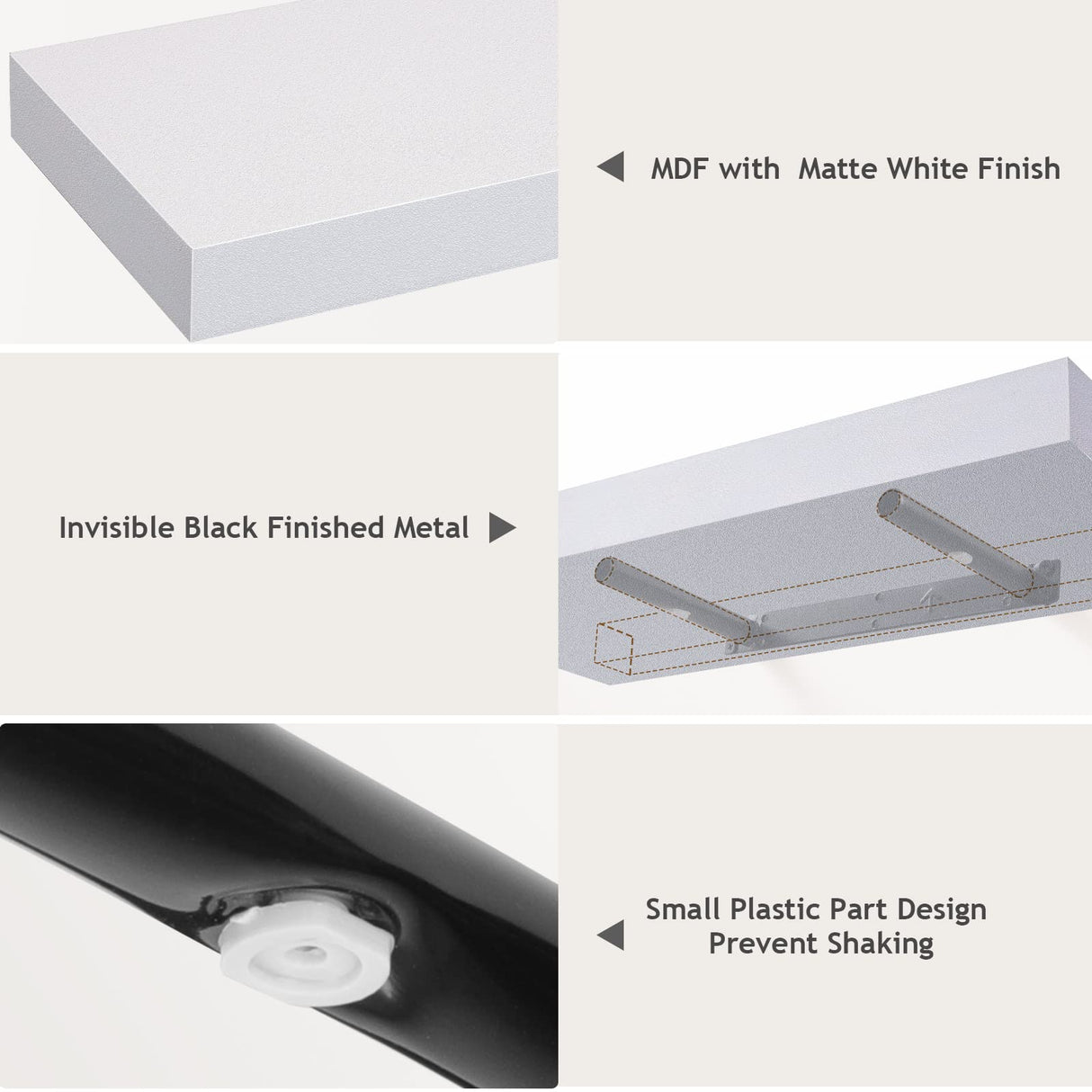 MDF with Matte White Finish

Invisible Black Finished Metal

Small Plastic Part Design
Prevent Shaking