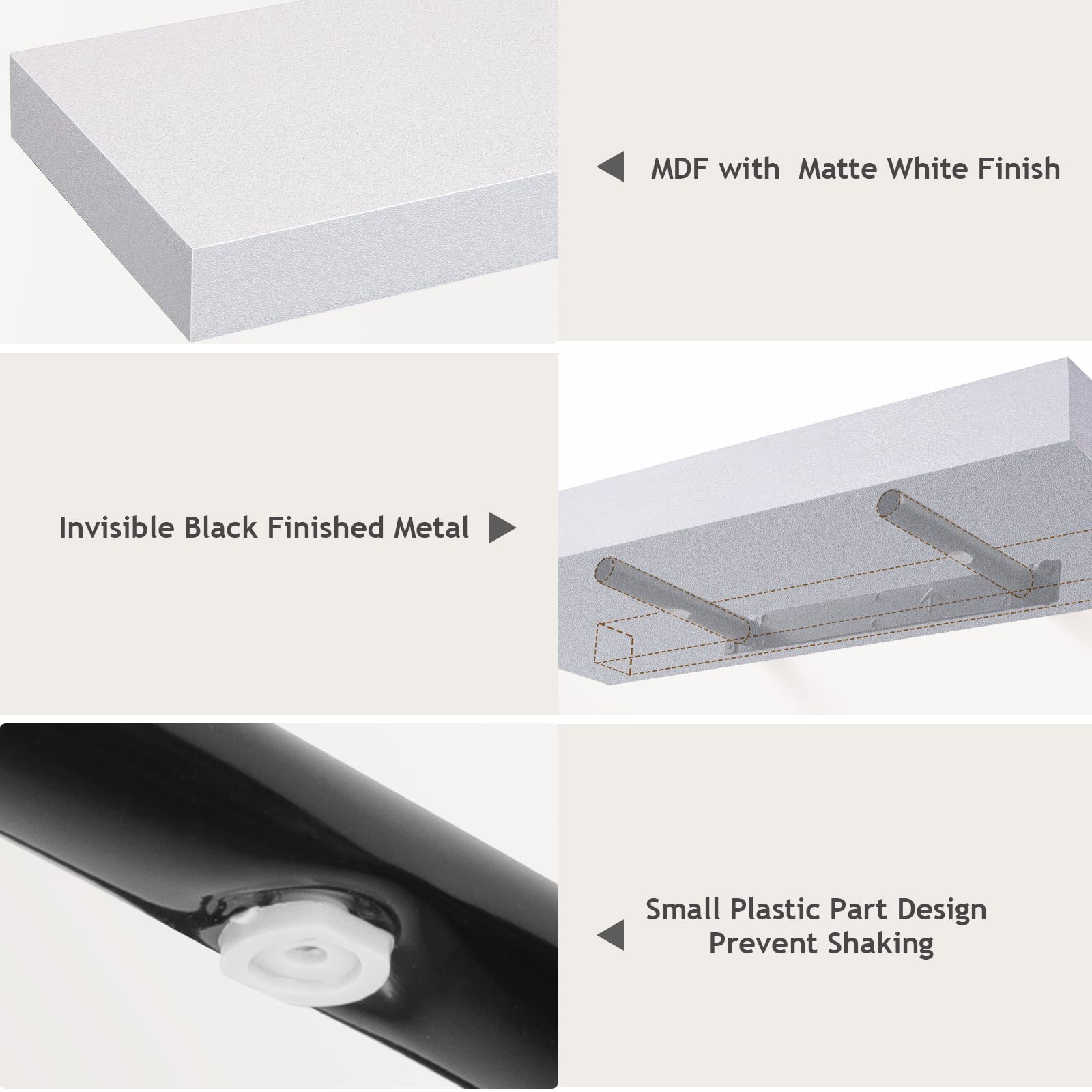 MDF with Matte White Finish

Invisible Black Finished Metal

Small Plastic Part Design
Prevent Shaking