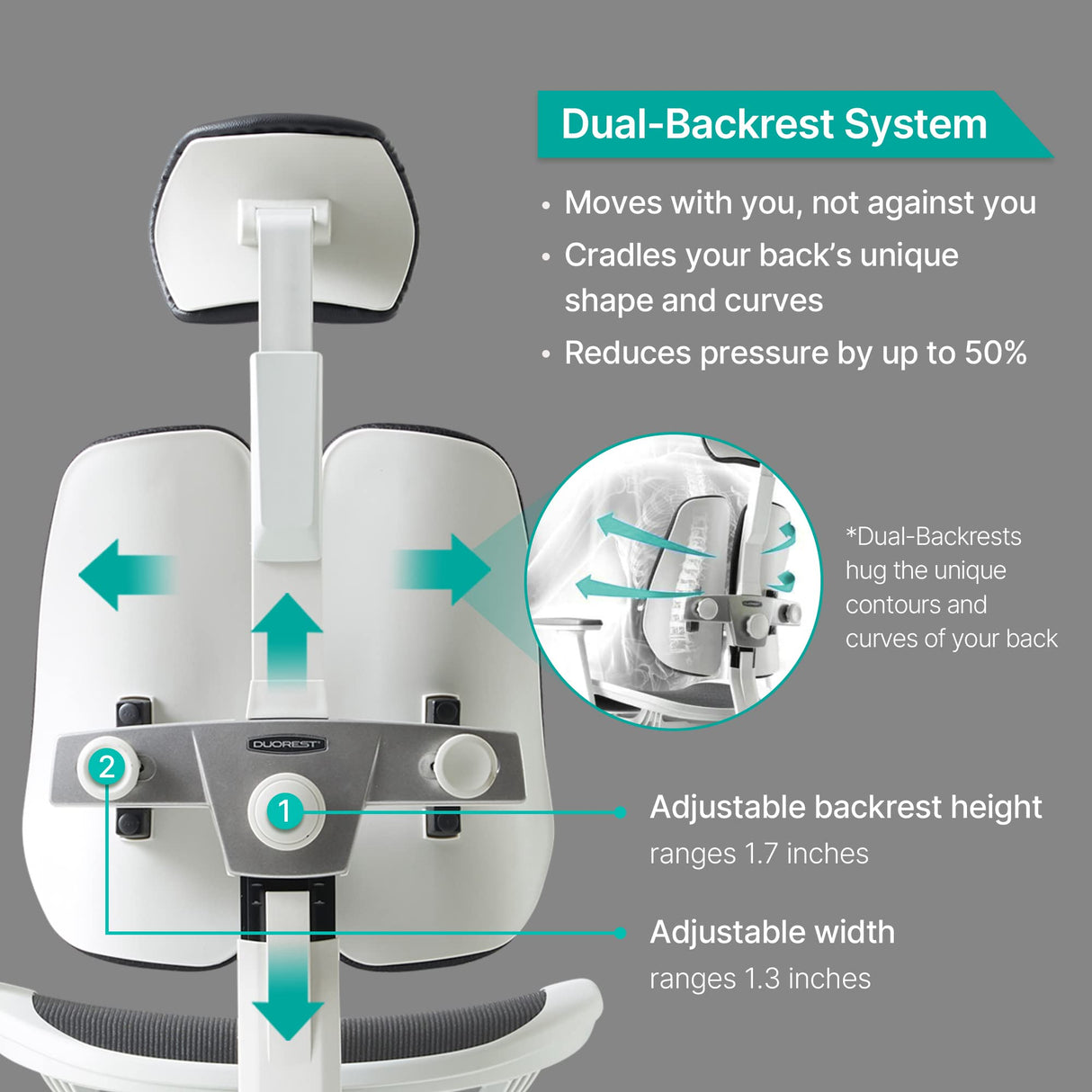 Dual-Backrest System

• Moves with you, not against you

• Cradles your back's unique shape and curves

• Reduces pressure by up to 50%

*Dual-Backrests hug the unique contours and curves of your back

DUOREST

2

1

Adjustable backrest height
ranges 1.7 inches

Adjustable width
ranges 1.3 inches