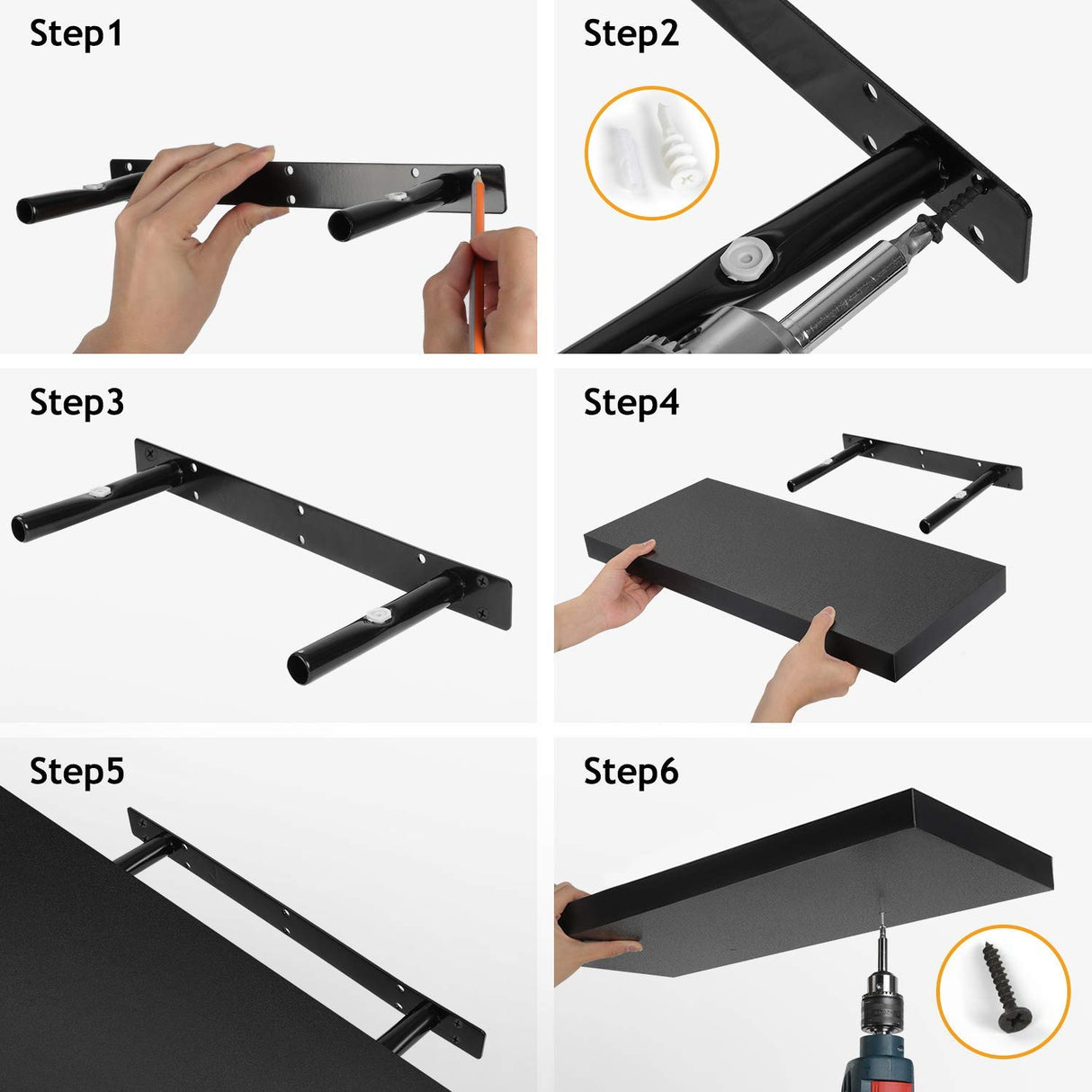 Step1

Step2

Step3

Step4

Step5

Step6