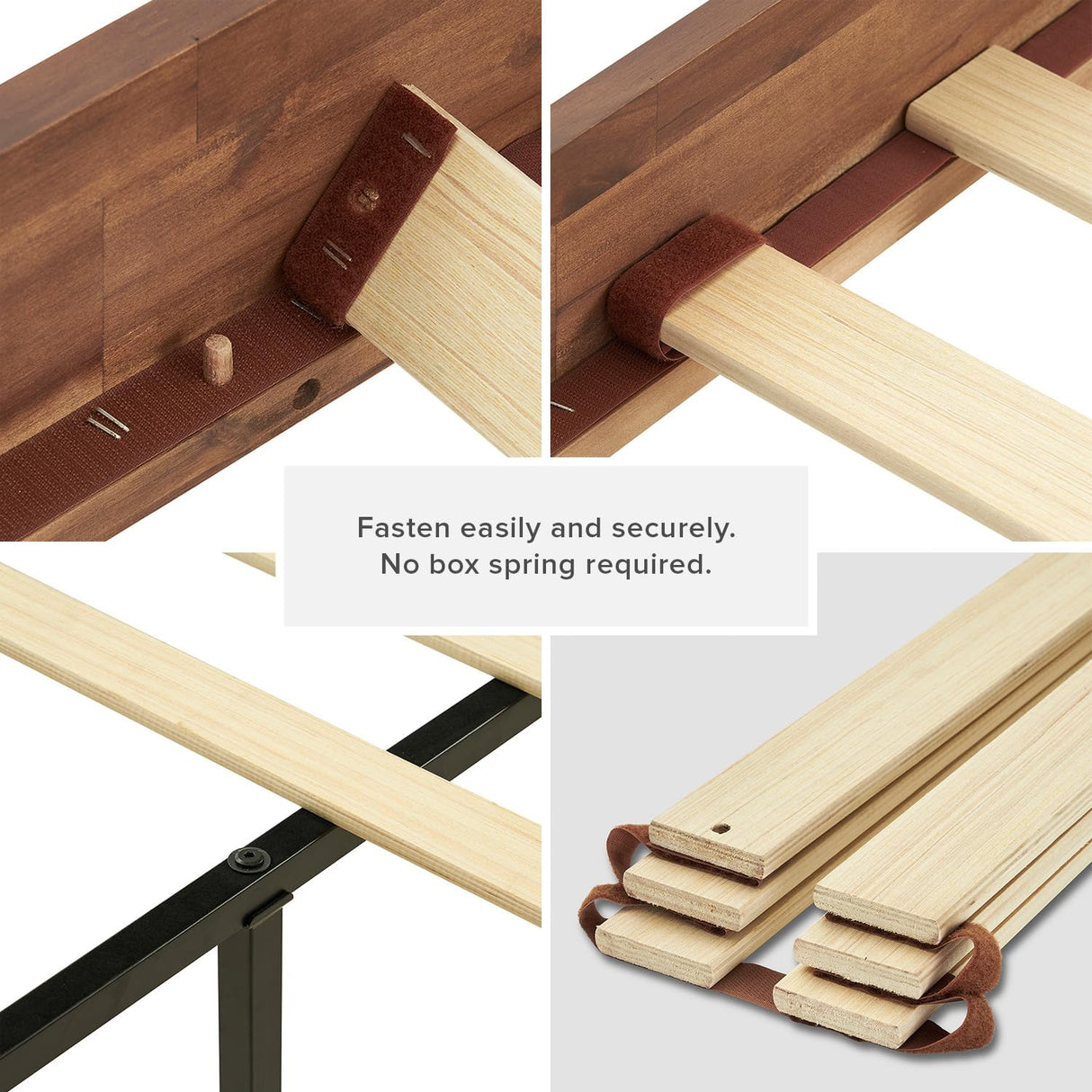 Fasten easily and securely.
No box spring required.