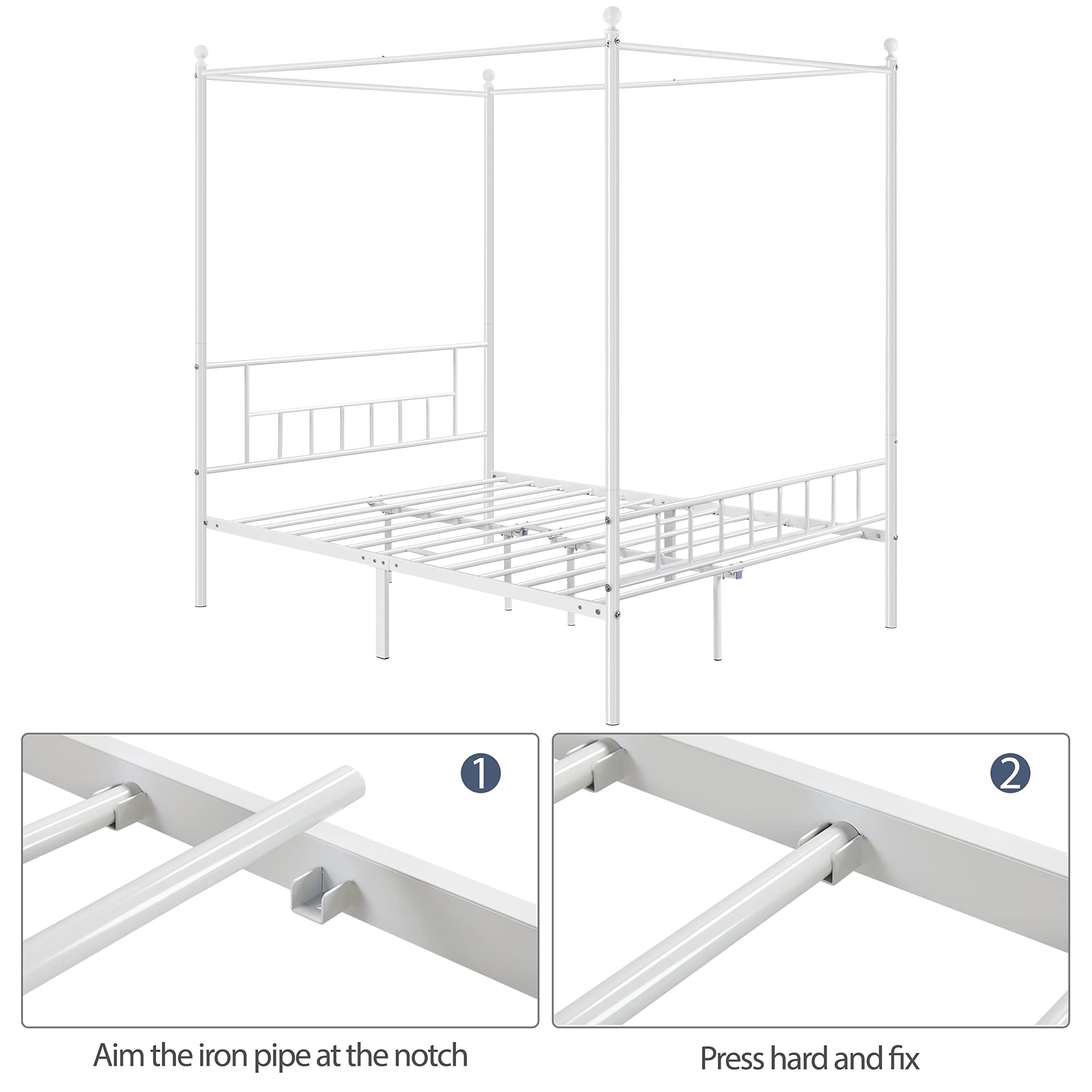 1

Aim the iron pipe at the notch

2

Press hard and fix